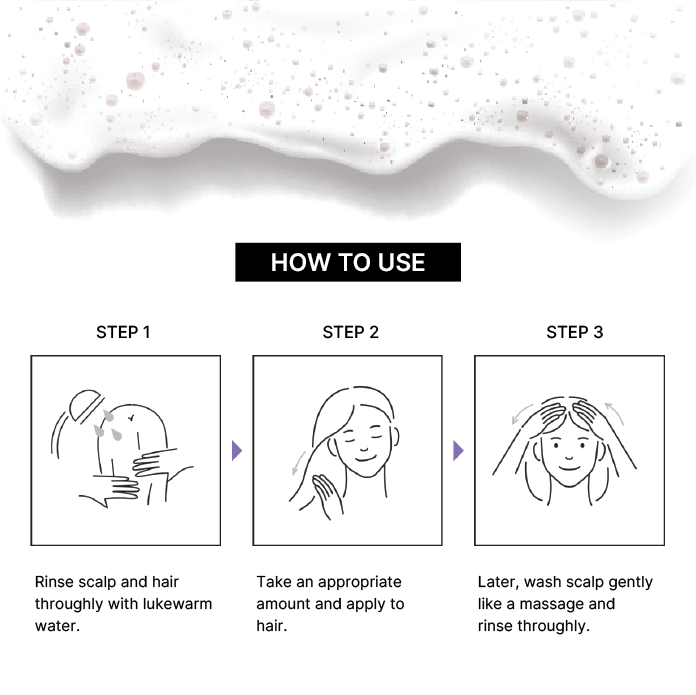 HOW TO USE

STEP 1

Rinse scalp and hair throughly with lukewarm water.

STEP 2

Take an appropriate amount and apply to hair.

STEP 3

Later, wash scalp gently like a massage and rinse throughly.