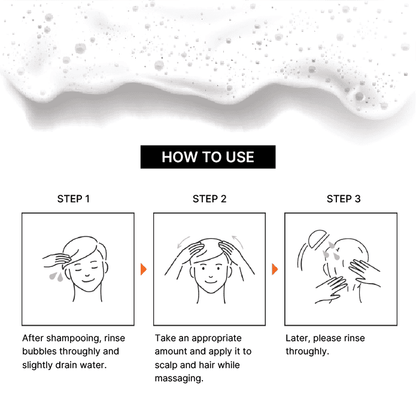 HOW TO USE

STEP 1

After shampooing, rinse bubbles throughly and slightly drain water.

STEP 2

Take an appropriate amount and apply it to scalp and hair while massaging.

STEP 3

Later, please rinse throughly.