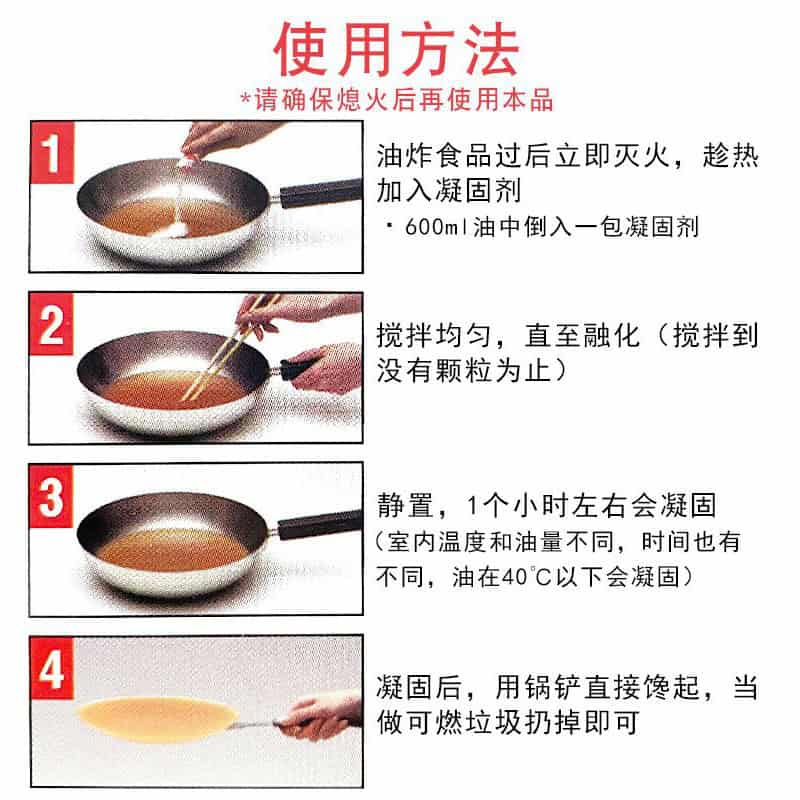 使用方法
*请确保熄火后再使用本品

1
油炸食品过后立即灭火，趁热加入凝固剂
・600ml油中倒入一包凝固剂

2
搅拌均匀，直至融化（搅拌到没有颗粒为止）

3
静置，1个小时左右会凝固
（室内温度和油量不同，时间也有不同，油在40℃以下会凝固）

4
凝固后，用锅铲直接馋起，当做可燃垃圾扔掉即可