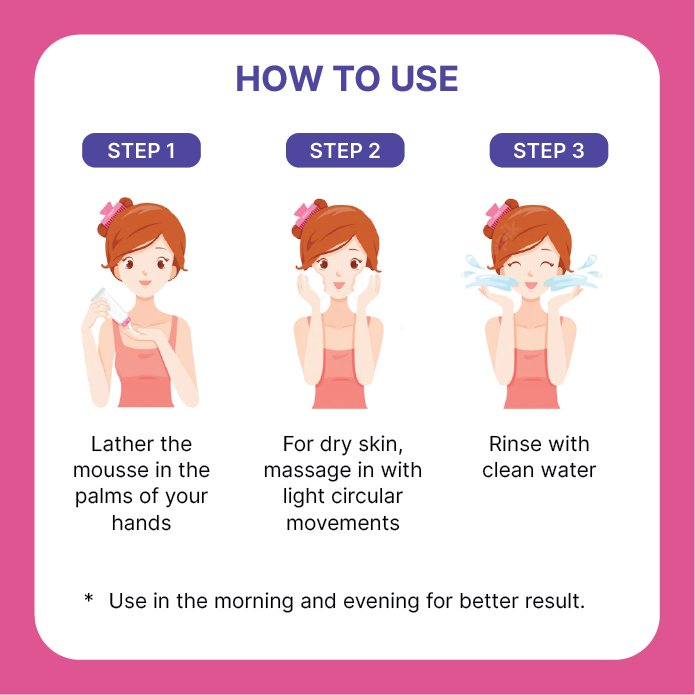 HOW TO USE

STEP 1

Lather the mousse in the palms of your hands

STEP 2

For dry skin, massage in with light circular movements

STEP 3

Rinse with clean water

* Use in the morning and evening for better result.