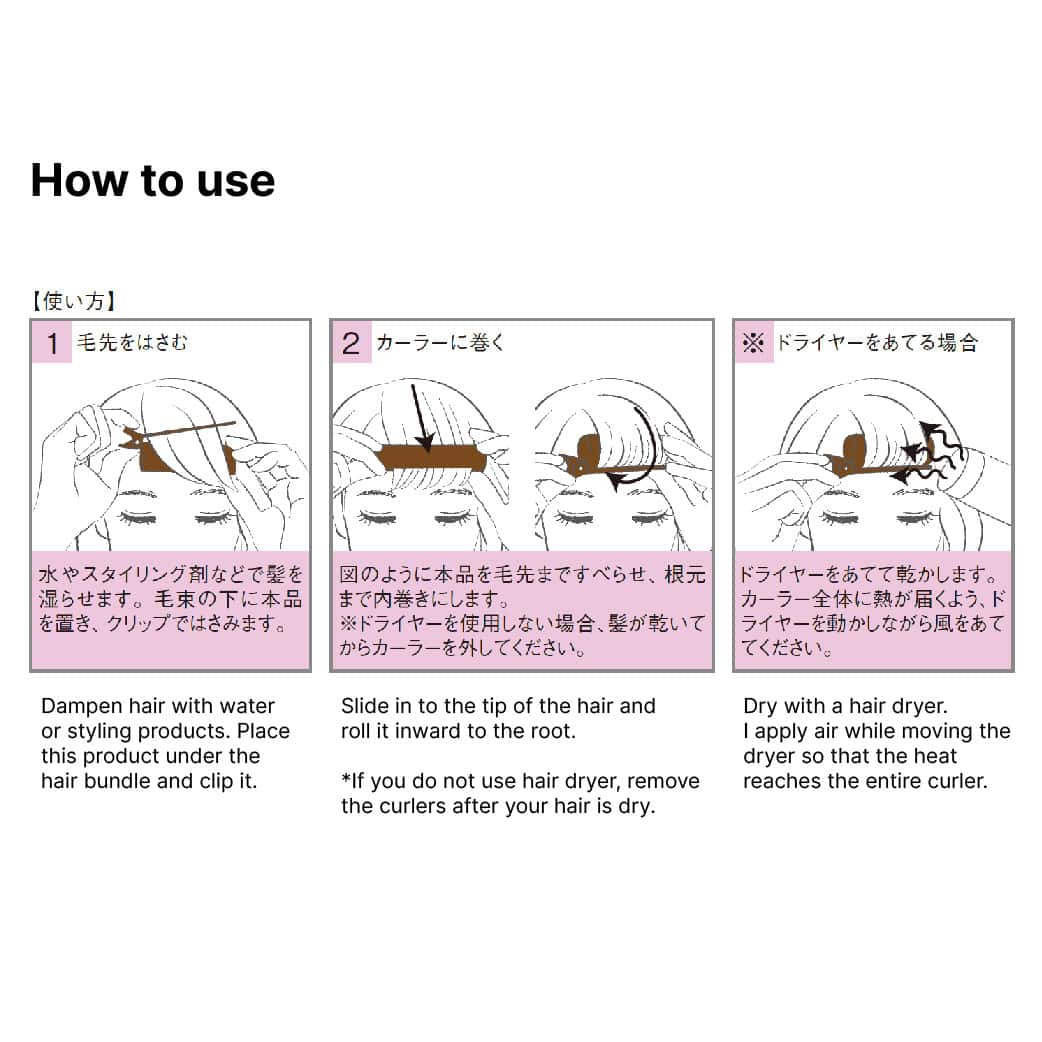 How to use

【使い方】

1 毛先をはさむ

水やスタイリング剤などで髪を湿らせます。毛束の下に本品を置き、クリップではさみます。

Dampen hair with water or styling products. Place this product under the hair bundle and clip it.

2 カーラーに巻く

図のように本品を毛先まですべらせ、根元まで内巻きにします。
※ドライヤーを使用しない場合、髪が乾いてからカーラーを外してください。

Slide in to the tip of the hair and roll it inward to the root.

*If you do not use hair dryer, remove the curlers after your hair is dry.

※ ドライヤーをあてる場合

ドライヤーをあてて乾かします。カーラー全体に熱が届くよう、ドライヤーを動かしながら風をあててください。

Dry with a hair dryer.
I apply air while moving the dryer so that the heat reaches the entire curler.