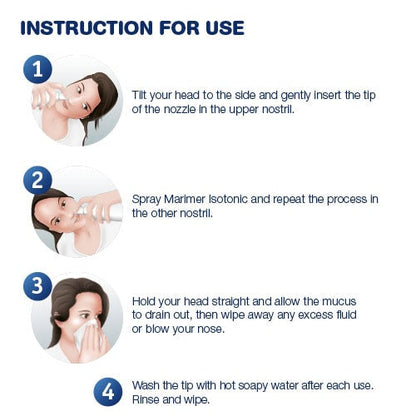 INSTRUCTION FOR USE

1

Tilt your head to the side and gently insert the tip of the nozzle in the upper nostril.

2

Spray Marimer Isotonic and repeat the process in the other nostril.

3

Hold your head straight and allow the mucus to drain out, then wipe away any excess fluid or blow your nose.

4

Wash the tip with hot soapy water after each use. Rinse and wipe.