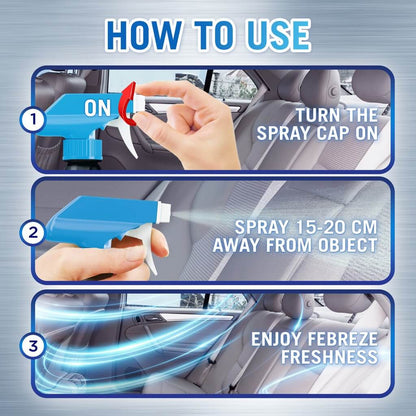 HOW TO USE

1
ON
TURN THE SPRAY CAP ON

2
SPRAY 15-20 CM AWAY FROM OBJECT

3
ENJOY FEBREZE FRESHNESS