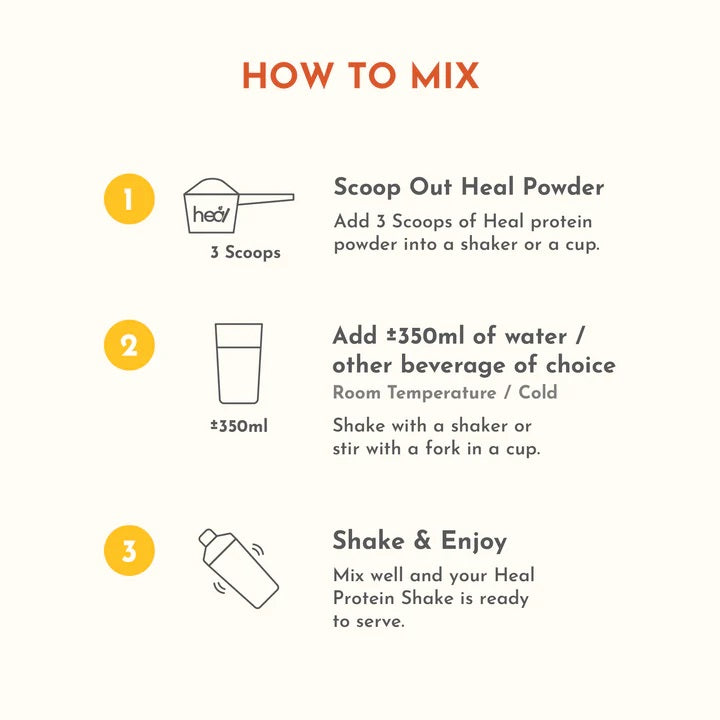 HOW TO MIX

1

heal

3 Scoops

Scoop Out Heal Powder

Add 3 Scoops of Heal protein powder into a shaker or a cup.

2

±350ml

Add ±350ml of water / other beverage of choice

Room Temperature / Cold

Shake with a shaker or stir with a fork in a cup.

3

Shake & Enjoy

Mix well and your Heal Protein Shake is ready to serve.