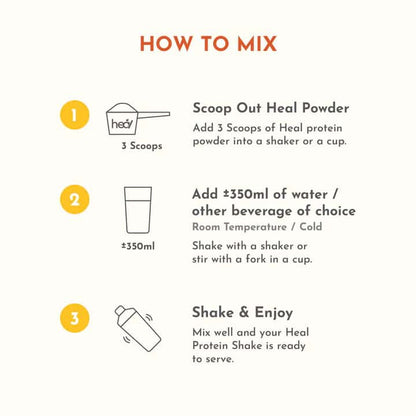 HOW TO MIX

1

heal

3 Scoops

Scoop Out Heal Powder

Add 3 Scoops of Heal protein powder into a shaker or a cup.

2

±350ml

Add ±350ml of water / other beverage of choice

Room Temperature / Cold

Shake with a shaker or stir with a fork in a cup.

3

Shake & Enjoy

Mix well and your Heal Protein Shake is ready to serve.