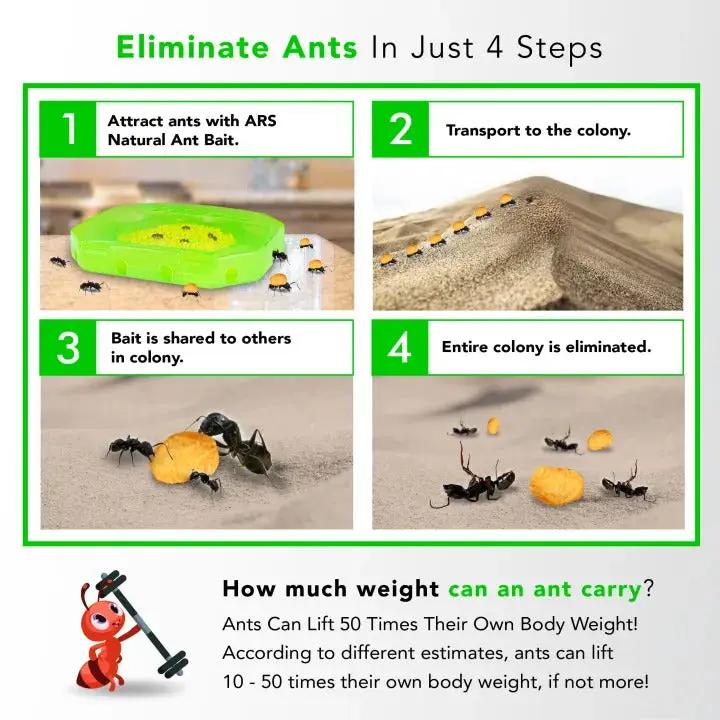 Eliminate Ants In Just 4 Steps

1 Attract ants with ARS Natural Ant Bait.

2 Transport to the colony.

3 Bait is shared to others in colony.

4 Entire colony is eliminated.

How much weight can an ant carry?

Ants Can Lift 50 Times Their Own Body Weight! According to different estimates, ants can lift 10 - 50 times their own body weight, if not more!