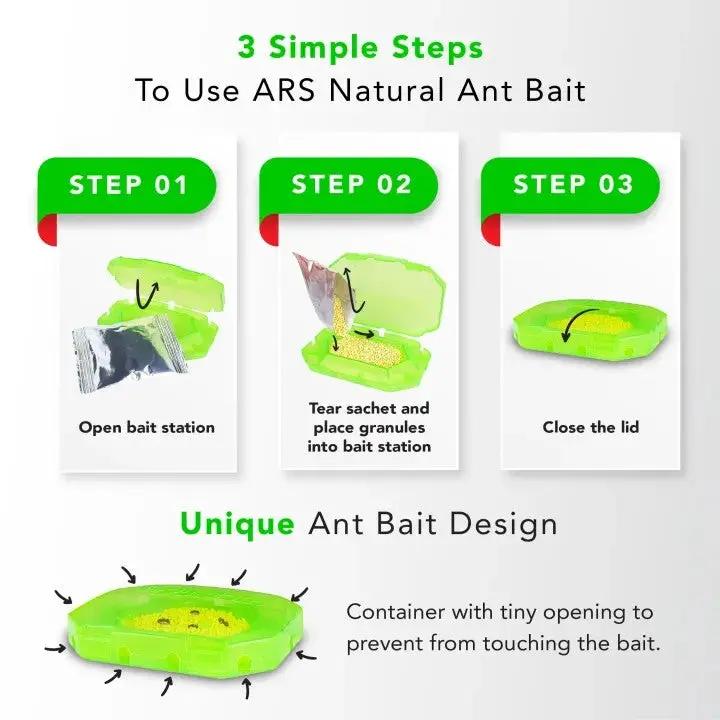 3 Simple Steps
To Use ARS Natural Ant Bait

STEP 01

Open bait station

STEP 02

Tear sachet and place granules into bait station

STEP 03

Close the lid

Unique Ant Bait Design

Container with tiny opening to prevent from touching the bait.