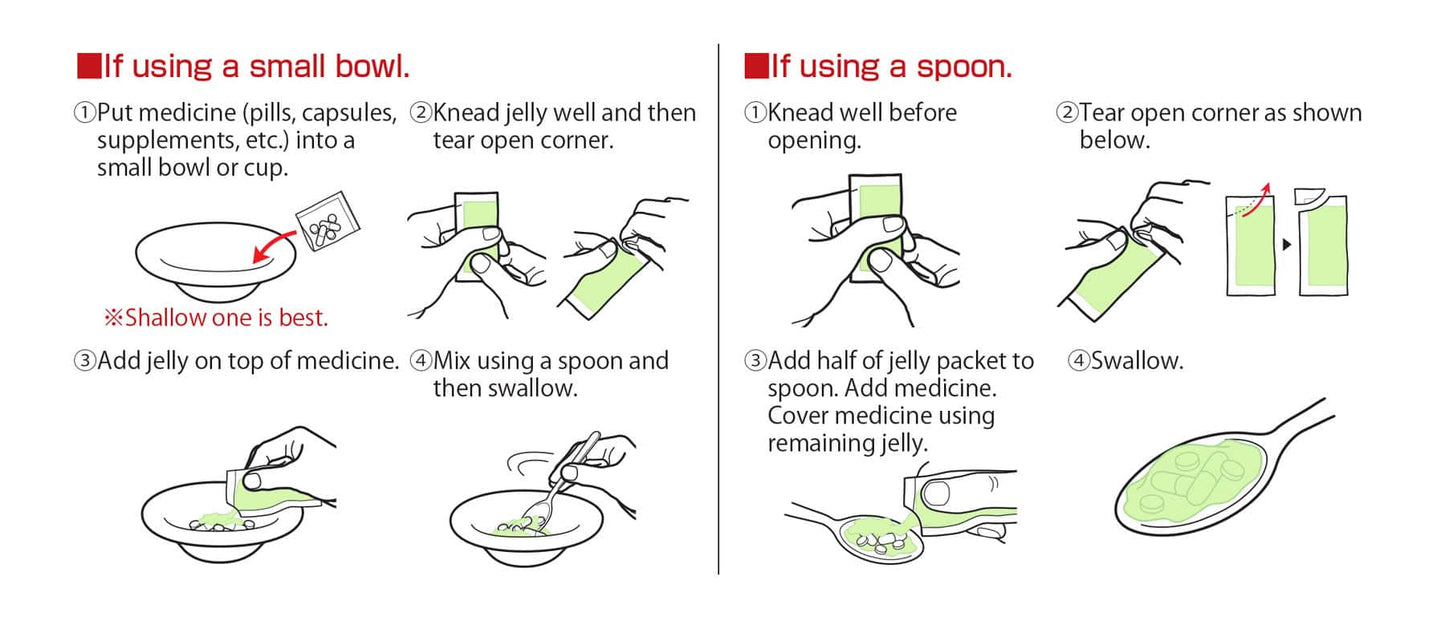 ■If using a small bowl.

①Put medicine (pills, capsules, supplements, etc.) into a small bowl or cup.

※Shallow one is best.

②Knead jelly well and then tear open corner.

③Add jelly on top of medicine.

④Mix using a spoon and then swallow.

■If using a spoon.

①Knead well before opening.

②Tear open corner as shown below.

③Add half of jelly packet to spoon. Add medicine. Cover medicine using remaining jelly.

④Swallow.