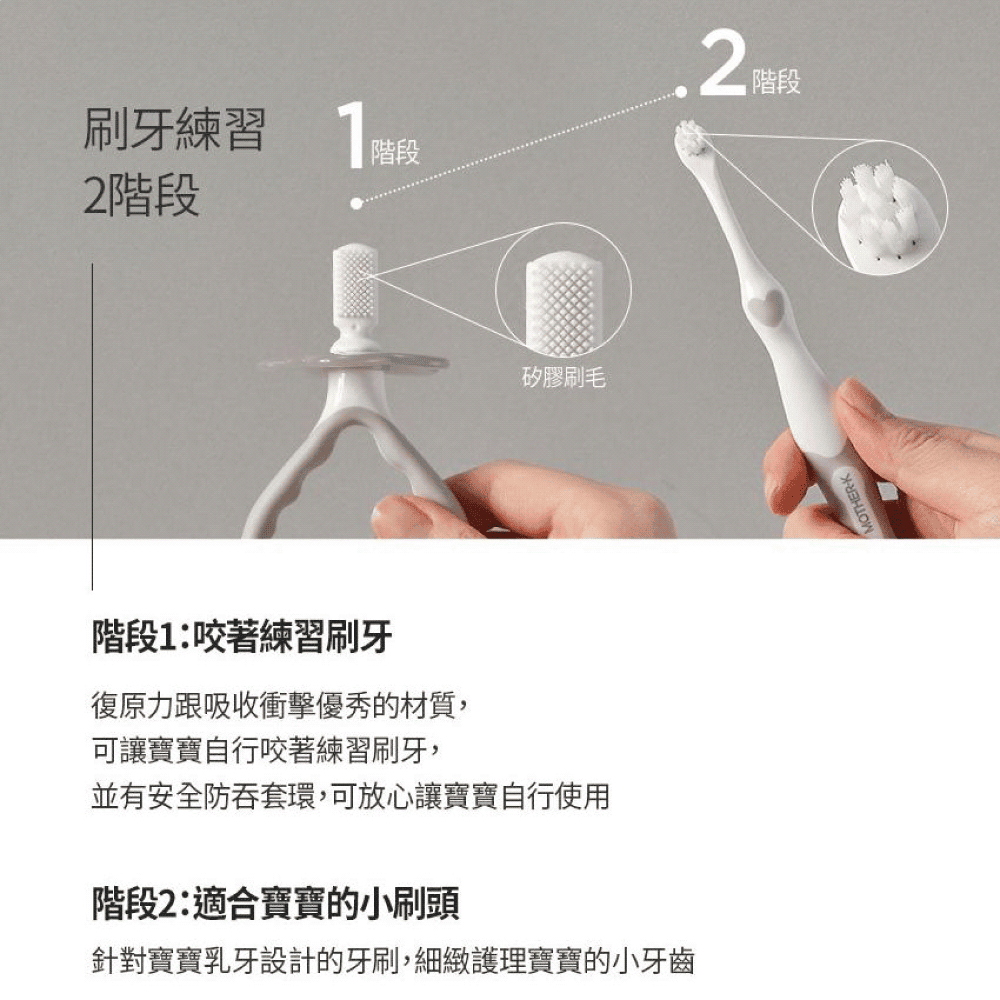 刷牙練習
2階段

1階段

2階段

矽膠刷毛

MOTHER-K

階段1:咬著練習刷牙

復原力跟吸收衝擊優秀的材質,
可讓寶寶自行咬著練習刷牙,
並有安全防吞套環,可放心讓寶寶自行使用

階段2:適合寶寶的小刷頭

針對寶寶乳牙設計的牙刷,細緻護理寶寶的小牙齒