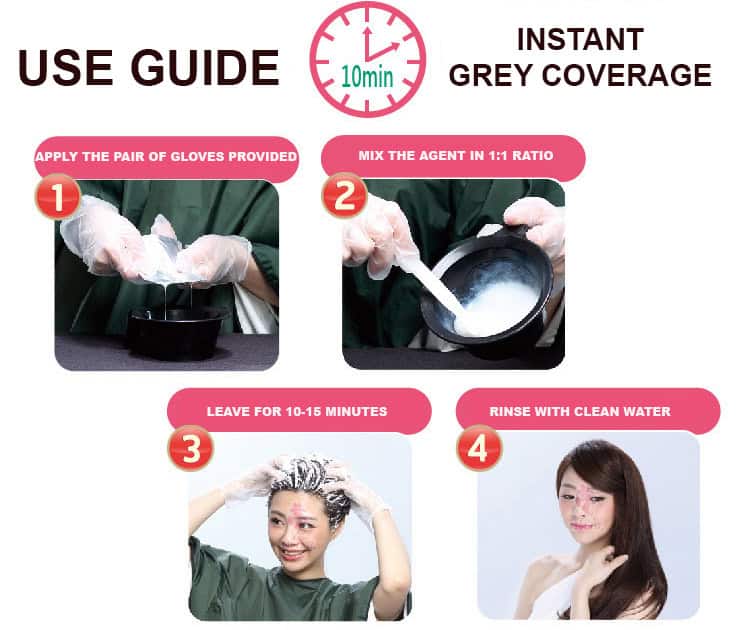 USE GUIDE

10min

INSTANT
GREY COVERAGE

APPLY THE PAIR OF GLOVES PROVIDED

1

MIX THE AGENT IN 1:1 RATIO

2

LEAVE FOR 10-15 MINUTES

3

RINSE WITH CLEAN WATER

4