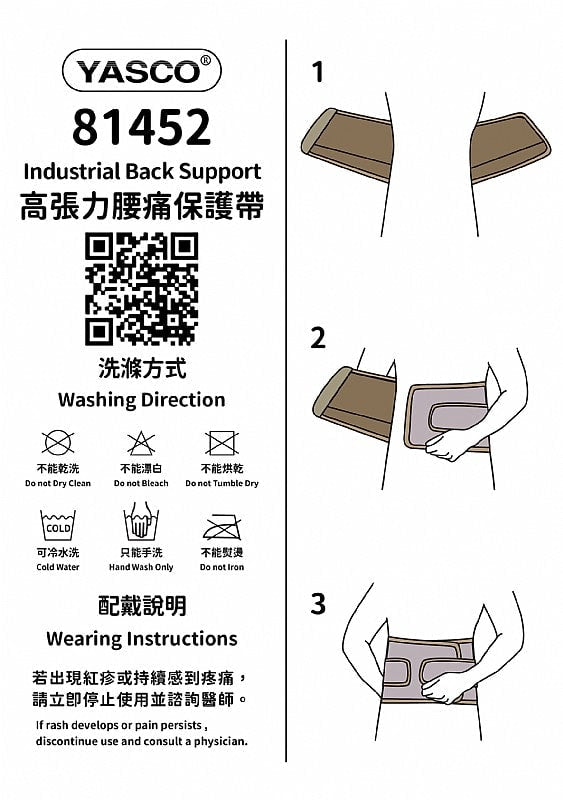 YASCO®

81452

Industrial Back Support

高張力腰痛保護帶

洗滌方式

Washing Direction

不能乾洗
Do not Dry Clean

不能漂白
Do not Bleach

不能烘乾
Do not Tumble Dry

COLD

可冷水洗
Cold Water

只能手洗
Hand Wash Only

不能熨燙
Do not Iron

配戴說明

Wearing Instructions

若出現紅疹或持續感到疼痛，請立即停止使用並諮詢醫師。

If rash develops or pain persists, discontinue use and consult a physician.

1

2

3