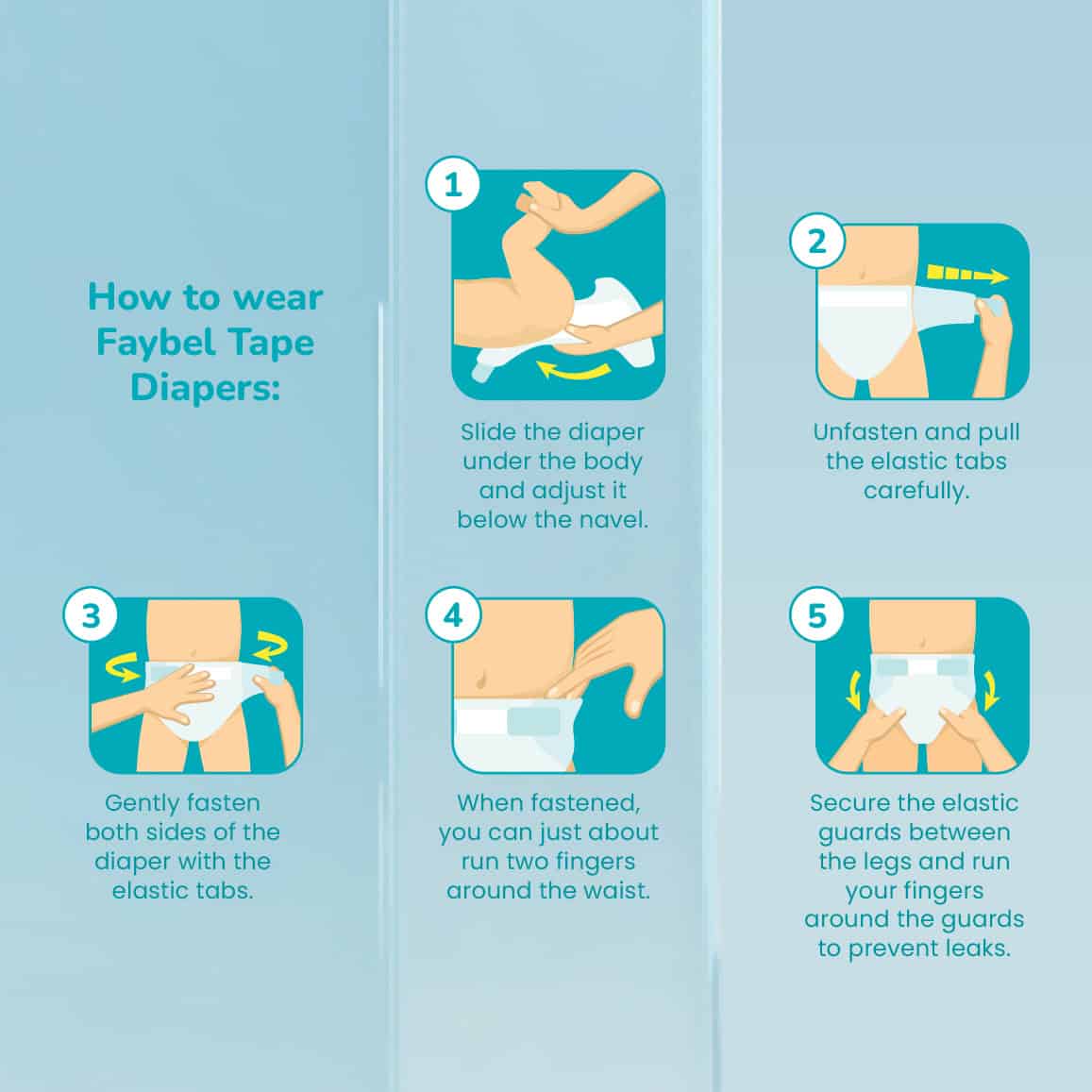 How to wear Faybel Tape Diapers:

1

Slide the diaper under the body and adjust it below the navel.

2

Unfasten and pull the elastic tabs carefully.

3

Gently fasten both sides of the diaper with the elastic tabs.

4

When fastened, you can just about run two fingers around the waist.

5

Secure the elastic guards between the legs and run your fingers around the guards to prevent leaks.