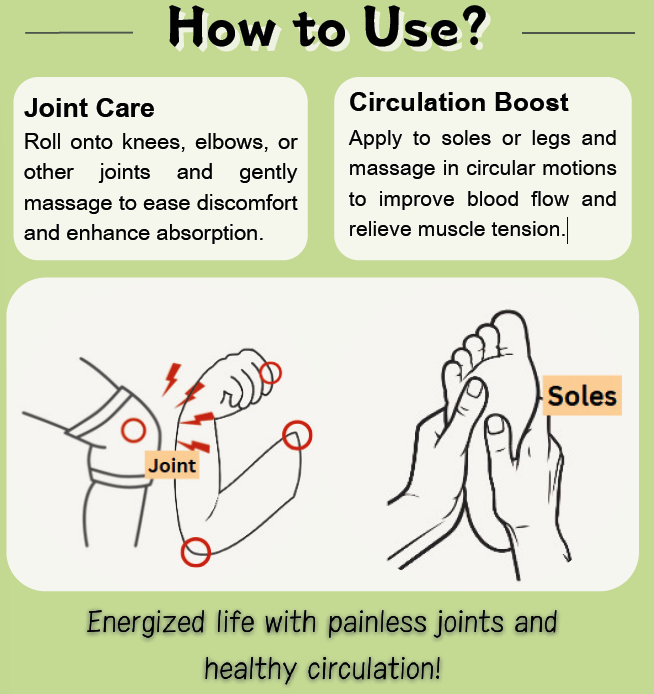 How to Use?

Joint Care
Roll onto knees, elbows, or other joints and gently massage to ease discomfort and enhance absorption.

Circulation Boost
Apply to soles or legs and massage in circular motions to improve blood flow and relieve muscle tension.

Joint

Soles

Energized life with painless joints and healthy circulation!