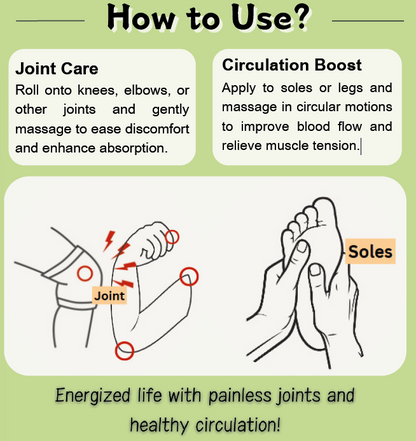 How to Use?

Joint Care
Roll onto knees, elbows, or other joints and gently massage to ease discomfort and enhance absorption.

Circulation Boost
Apply to soles or legs and massage in circular motions to improve blood flow and relieve muscle tension.

Joint

Soles

Energized life with painless joints and healthy circulation!