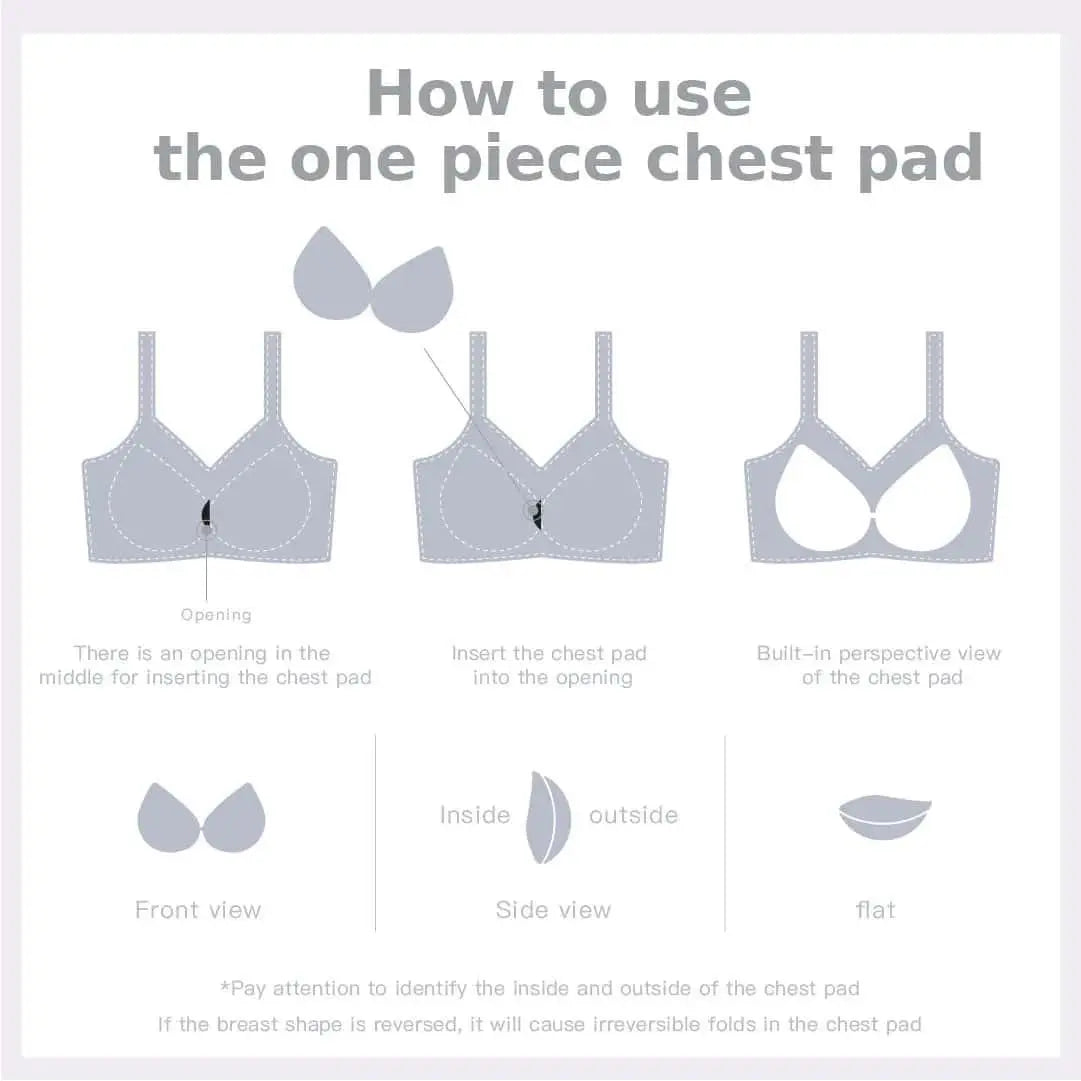 How to use
the one piece chest pad

Opening

There is an opening in the middle for inserting the chest pad

Insert the chest pad into the opening

Built-in perspective view of the chest pad

Front view

Inside outside

Side view

flat

*Pay attention to identify the inside and outside of the chest pad

If the breast shape is reversed, it will cause irreversible folds in the chest pad