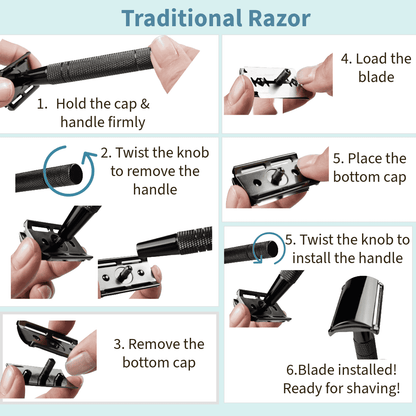 Traditional Razor

1. Hold the cap & handle firmly

2. Twist the knob to remove the handle

3. Remove the bottom cap

4. Load the blade

5. Place the bottom cap

5. Twist the knob to install the handle

6.Blade installed! Ready for shaving!