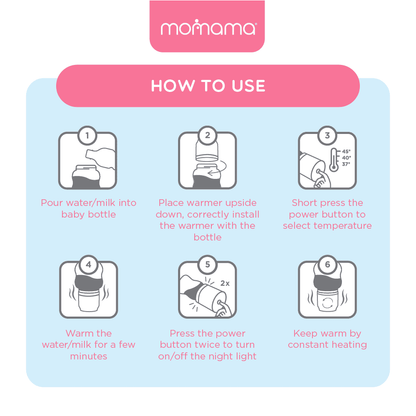 momama

HOW TO USE

1

Pour water/milk into baby bottle

2

Place warmer upside down, correctly install the warmer with the bottle

3

45°
40°
37°

Short press the power button to select temperature

4

Warm the water/milk for a few minutes

5

2x

Press the power button twice to turn on/off the night light

6

Keep warm by constant heating