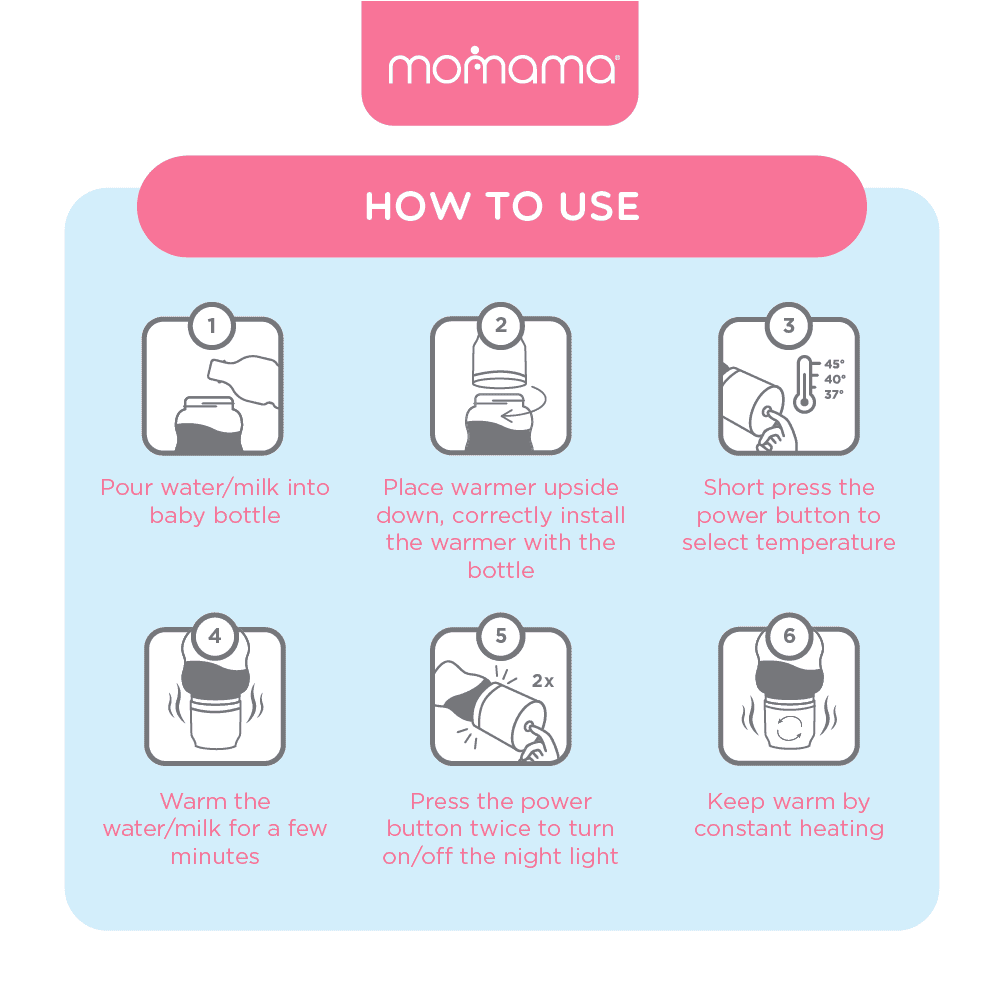 momama

HOW TO USE

1

Pour water/milk into baby bottle

2

Place warmer upside down, correctly install the warmer with the bottle

3

45°
40°
37°

Short press the power button to select temperature

4

Warm the water/milk for a few minutes

5

2x

Press the power button twice to turn on/off the night light

6

Keep warm by constant heating