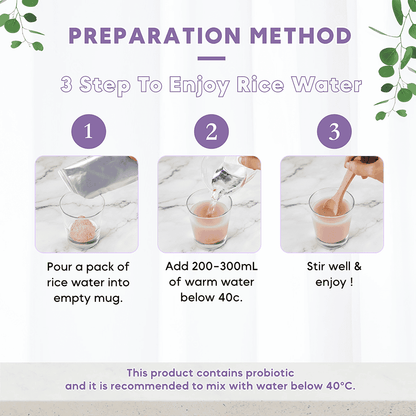 PREPARATION METHOD

3 Step To Enjoy Rice Water

1

Pour a pack of rice water into empty mug.

2

Add 200-300mL of warm water below 40c.

3

Stir well & enjoy !

This product contains probiotic and it is recommended to mix with water below 40°C.