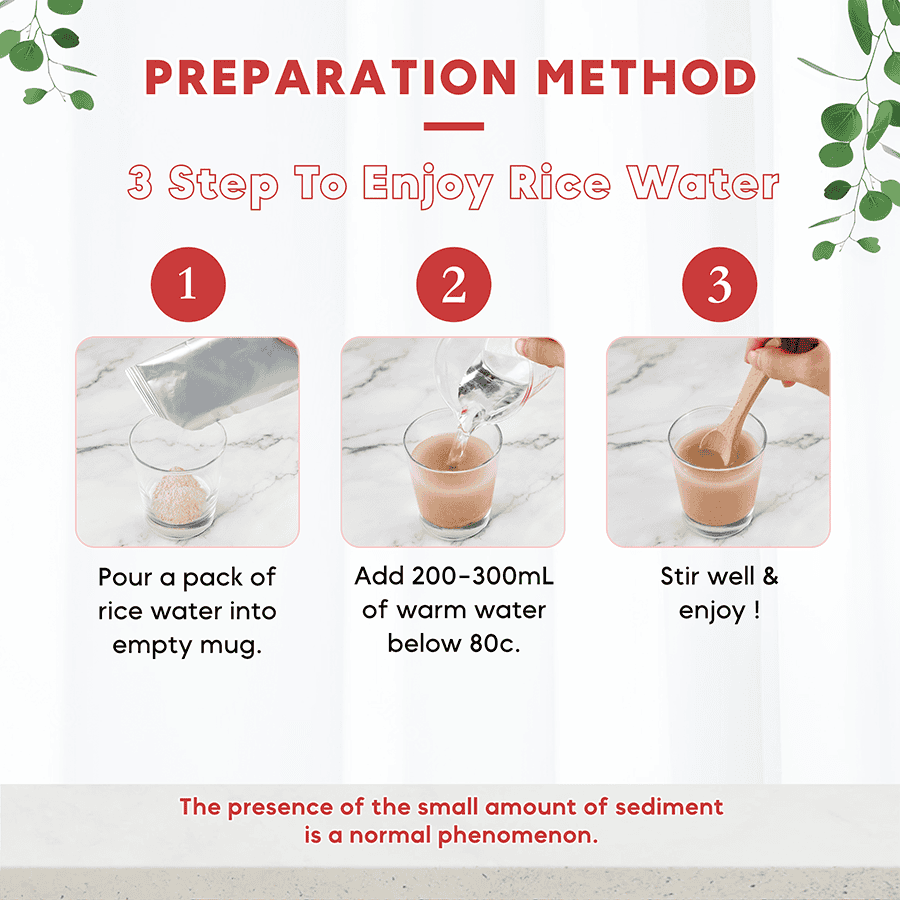 PREPARATION METHOD

3 Step To Enjoy Rice Water

1

Pour a pack of rice water into empty mug.

2

Add 200-300mL of warm water below 80c.

3

Stir well & enjoy !

The presence of the small amount of sediment is a normal phenomenon.