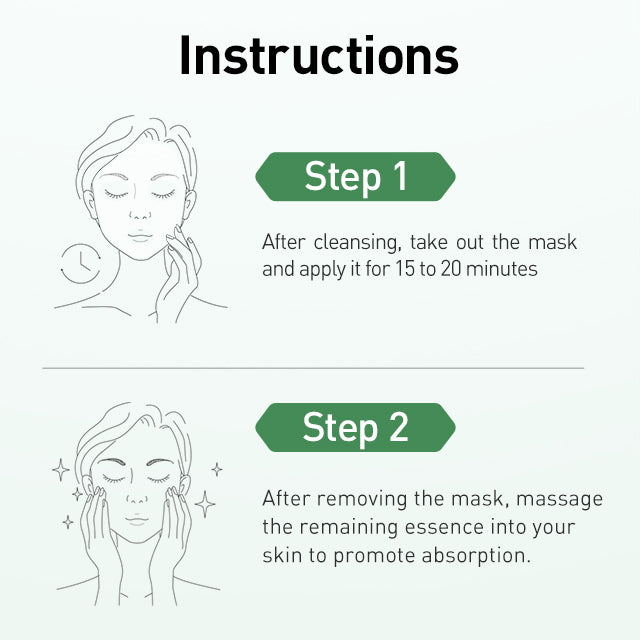 Instructions

Step 1

After cleansing, take out the mask and apply it for 15 to 20 minutes

Step 2

After removing the mask, massage the remaining essence into your skin to promote absorption.