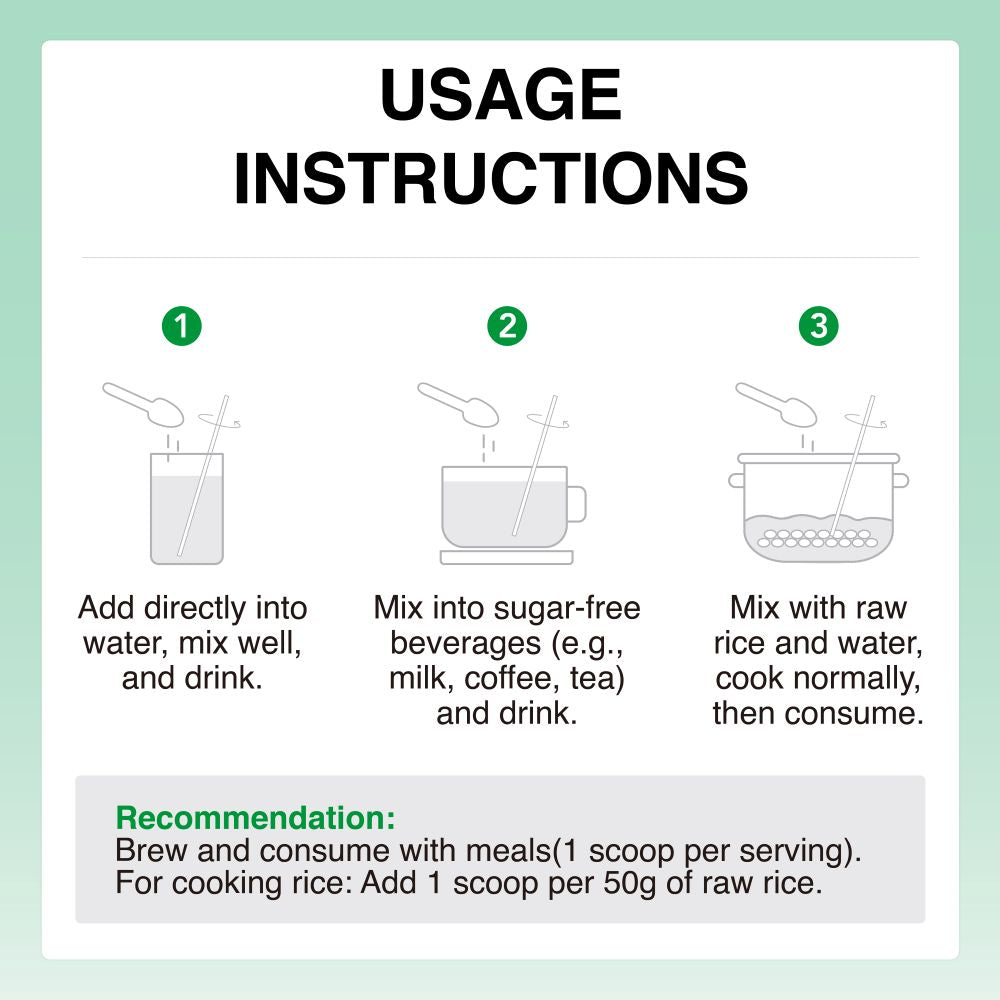 USAGE INSTRUCTIONS

1

Add directly into water, mix well, and drink.

2

Mix into sugar-free beverages (e.g., milk, coffee, tea) and drink.

3

Mix with raw rice and water, cook normally, then consume.

Recommendation:
Brew and consume with meals(1 scoop per serving).
For cooking rice: Add 1 scoop per 50g of raw rice.