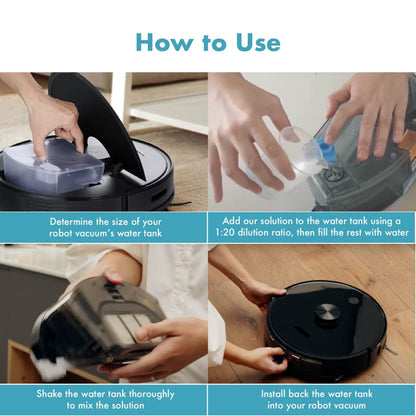 How to Use

Determine the size of your robot vacuum's water tank

Add our solution to the water tank using a 1:20 dilution ratio, then fill the rest with water

Shake the water tank thoroughly to mix the solution

Install back the water tank into your robot vacuum