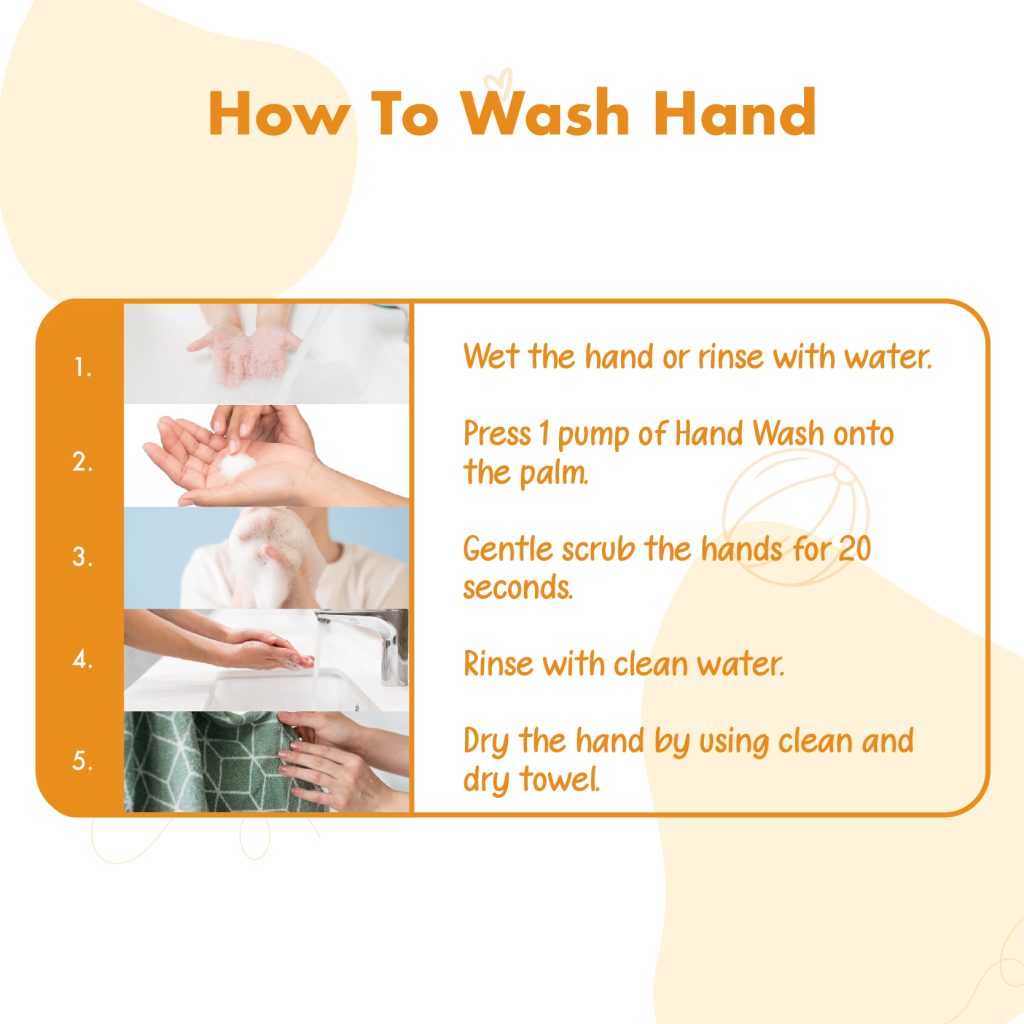 How To Wash Hand

1.

Wet the hand or rinse with water.

2.

Press 1 pump of Hand Wash onto the palm.

3.

Gentle scrub the hands for 20 seconds.

4.

Rinse with clean water.

5.

Dry the hand by using clean and dry towel.