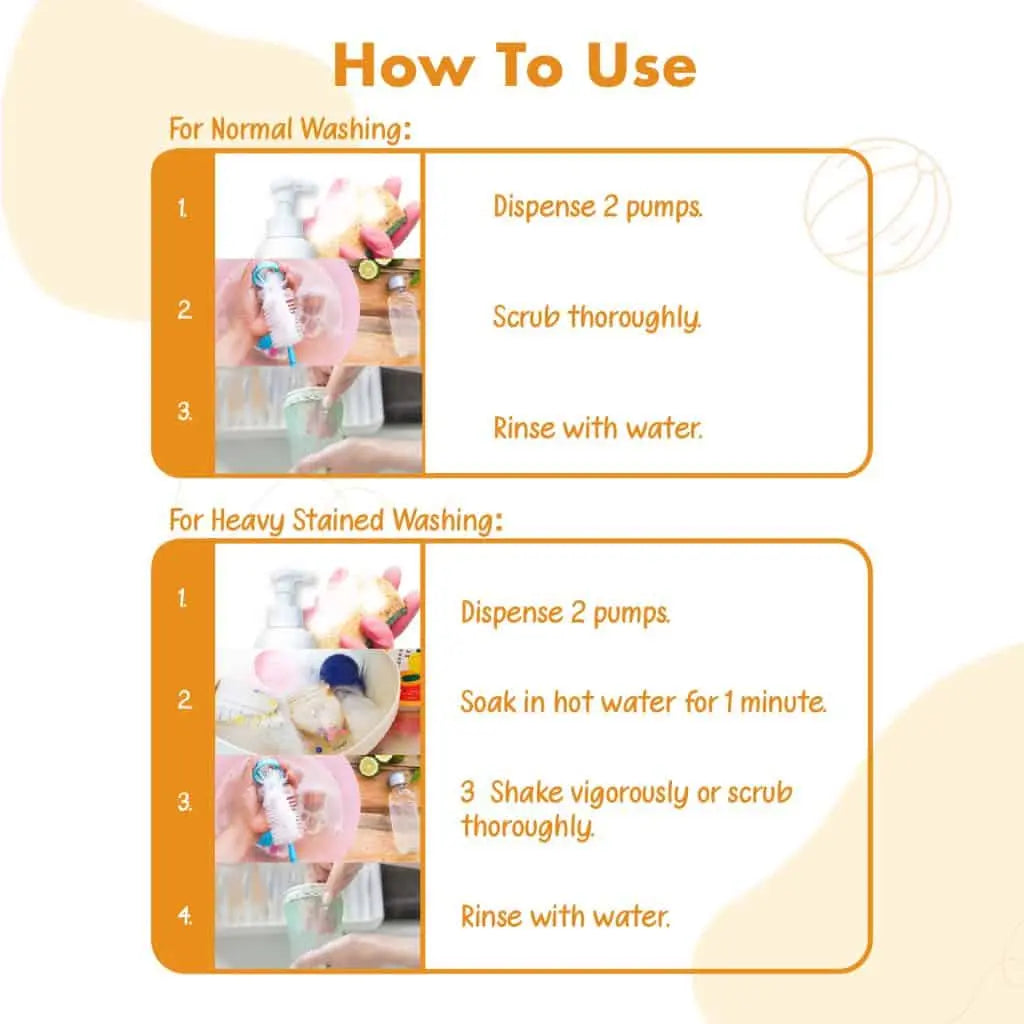 How To Use

For Normal Washing:

1. Dispense 2 pumps.

2. Scrub thoroughly.

3. Rinse with water.

For Heavy Stained Washing:

1. Dispense 2 pumps.

2. Soak in hot water for 1 minute.

3. 3 Shake vigorously or scrub thoroughly.

4. Rinse with water.