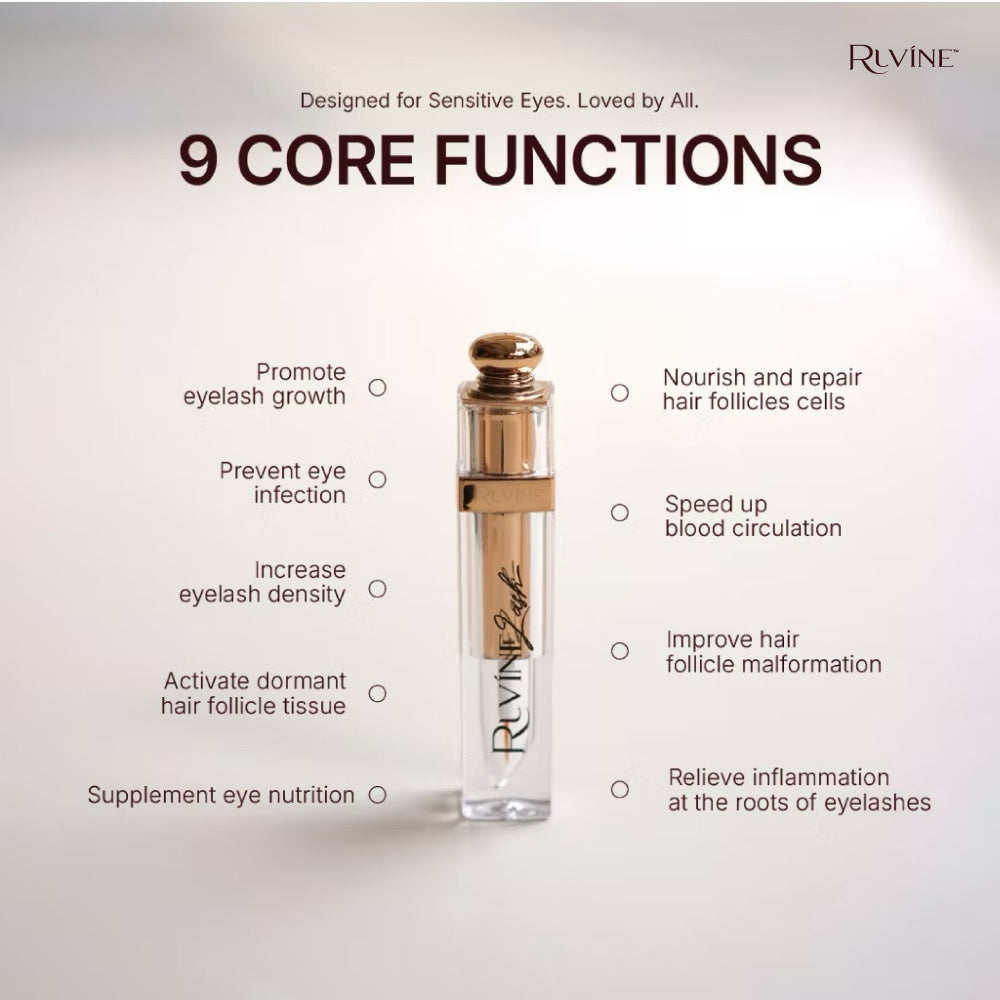 RUVÍNE™

Designed for Sensitive Eyes. Loved by All.

9 CORE FUNCTIONS

Promote eyelash growth

Prevent eye infection

Increase eyelash density

Activate dormant hair follicle tissue

Supplement eye nutrition

RUVÍNE

RUVÍNE Lash

Nourish and repair hair follicles cells

Speed up blood circulation

Improve hair follicle malformation

Relieve inflammation at the roots of eyelashes