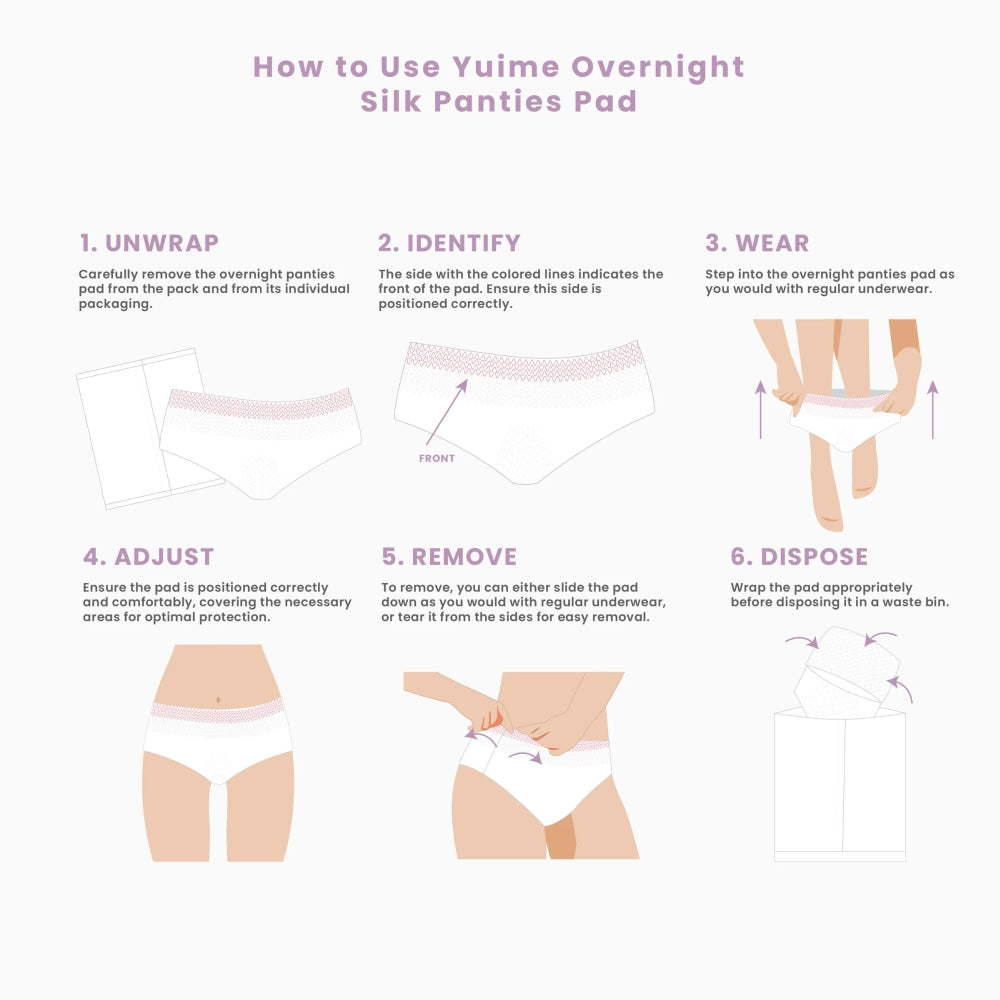 How to Use Yuime Overnight Silk Panties Pad

1. UNWRAP
Carefully remove the overnight panties pad from the pack and from its individual packaging.

2. IDENTIFY
The side with the colored lines indicates the front of the pad. Ensure this side is positioned correctly.

FRONT

3. WEAR
Step into the overnight panties pad as you would with regular underwear.

4. ADJUST
Ensure the pad is positioned correctly and comfortably, covering the necessary areas for optimal protection.

5. REMOVE
To remove, you can either slide the pad down as you would with regular underwear, or tear it from the sides for easy removal.

6. DISPOSE
Wrap the pad appropriately before disposing it in a waste bin.