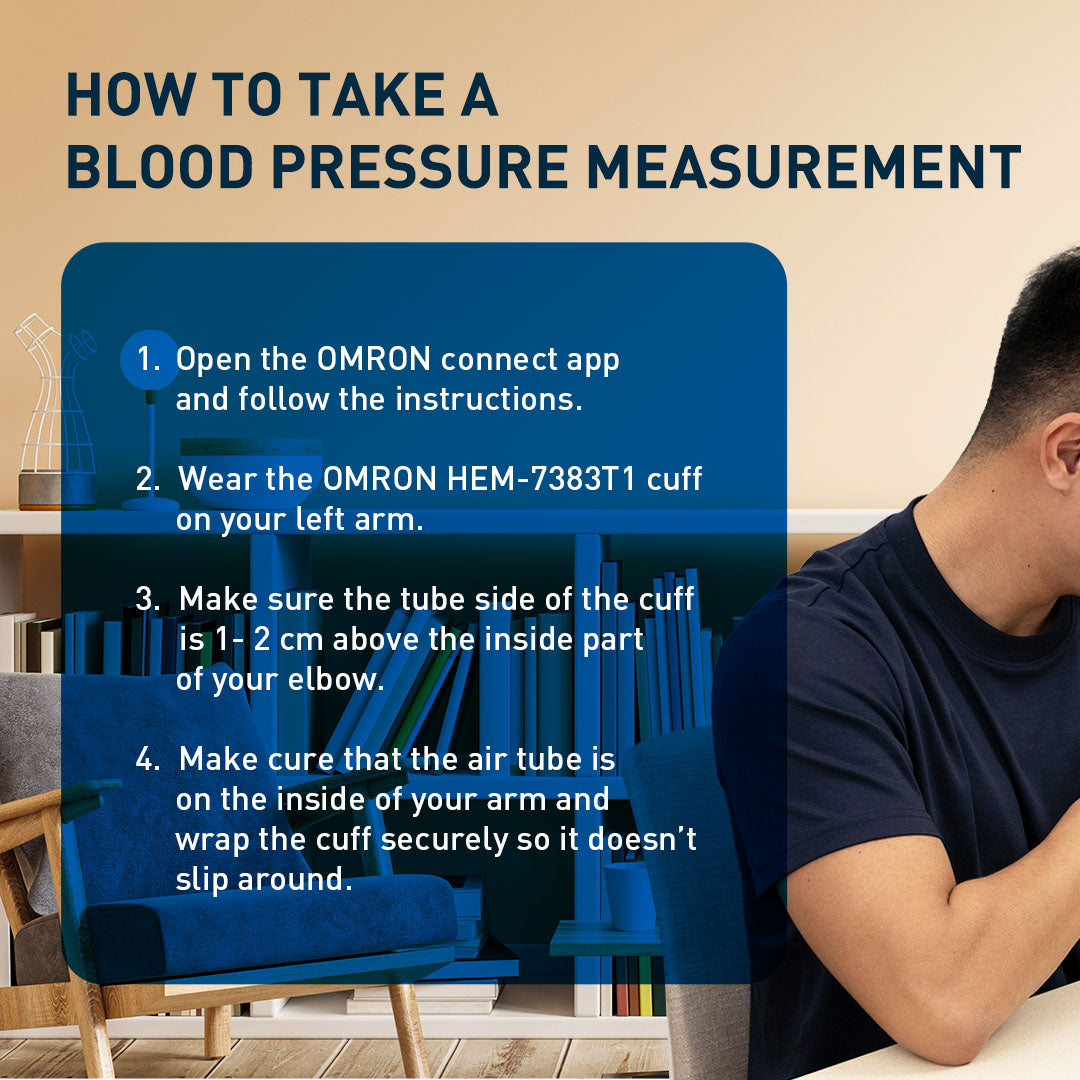 HOW TO TAKE A
BLOOD PRESSURE MEASUREMENT

1. Open the OMRON connect app and follow the instructions.

2. Wear the OMRON HEM-7383T1 cuff on your left arm.

3. Make sure the tube side of the cuff is 1- 2 cm above the inside part of your elbow.

4. Make cure that the air tube is on the inside of your arm and wrap the cuff securely so it doesn't slip around.