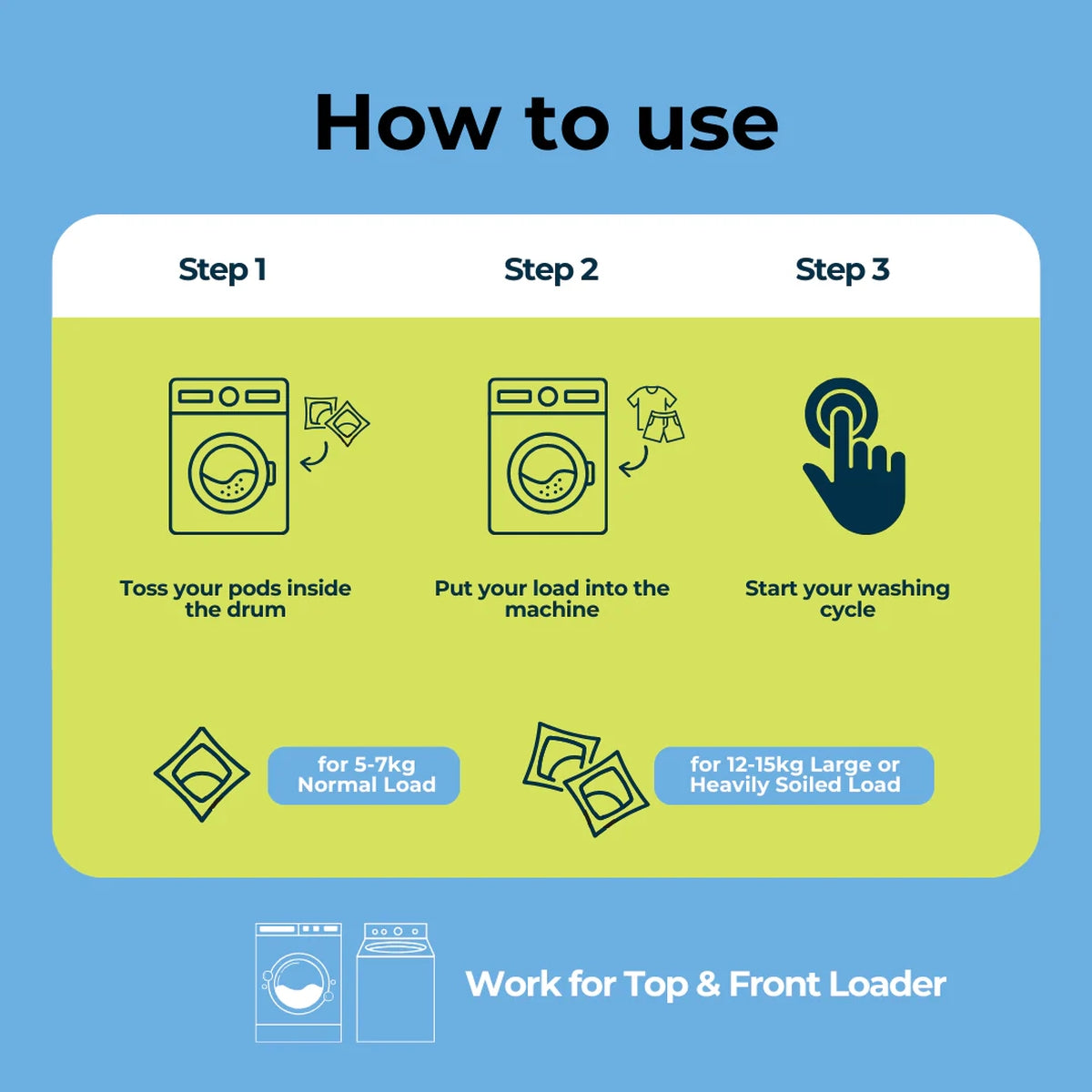 How to use

Step 1

Step 2

Step 3

Toss your pods inside the drum

Put your load into the machine

Start your washing cycle

for 5-7kg Normal Load

for 12-15kg Large or Heavily Soiled Load

Work for Top & Front Loader