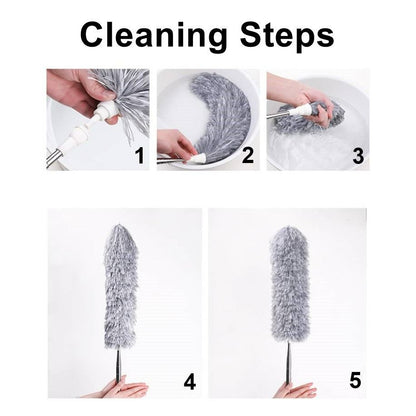 Cleaning Steps

1

2

3

4

5