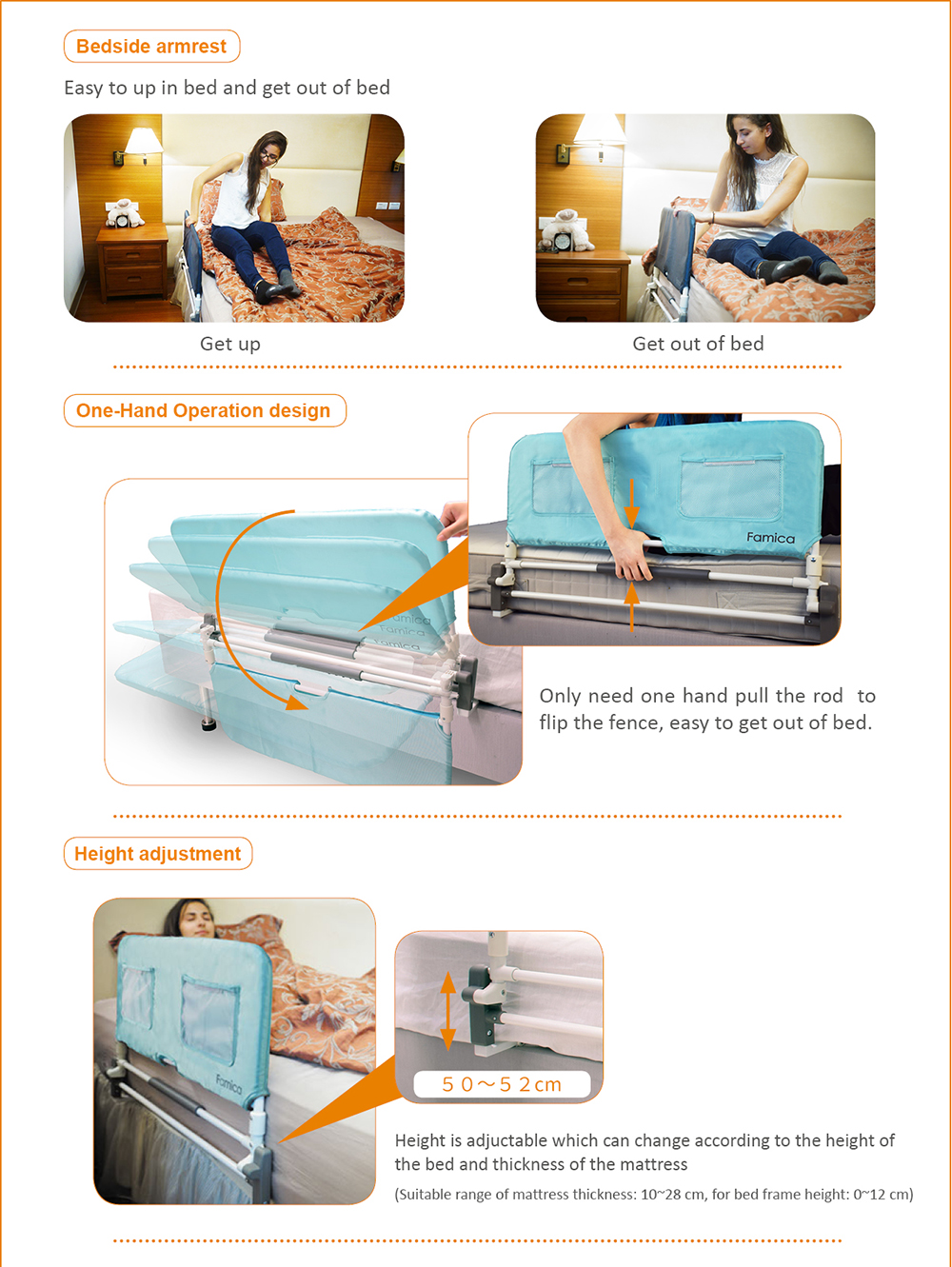 Bedside armrest

Easy to up in bed and get out of bed

Get up

Get out of bed

One-Hand Operation design

Famica

Famica
Famica
Famica

Only need one hand pull the rod to flip the fence, easy to get out of bed.

Height adjustment

Famica

５０～５２cm

Height is adjuctable which can change according to the height of the bed and thickness of the mattress

(Suitable range of mattress thickness: 10~28 cm, for bed frame height: 0~12 cm)