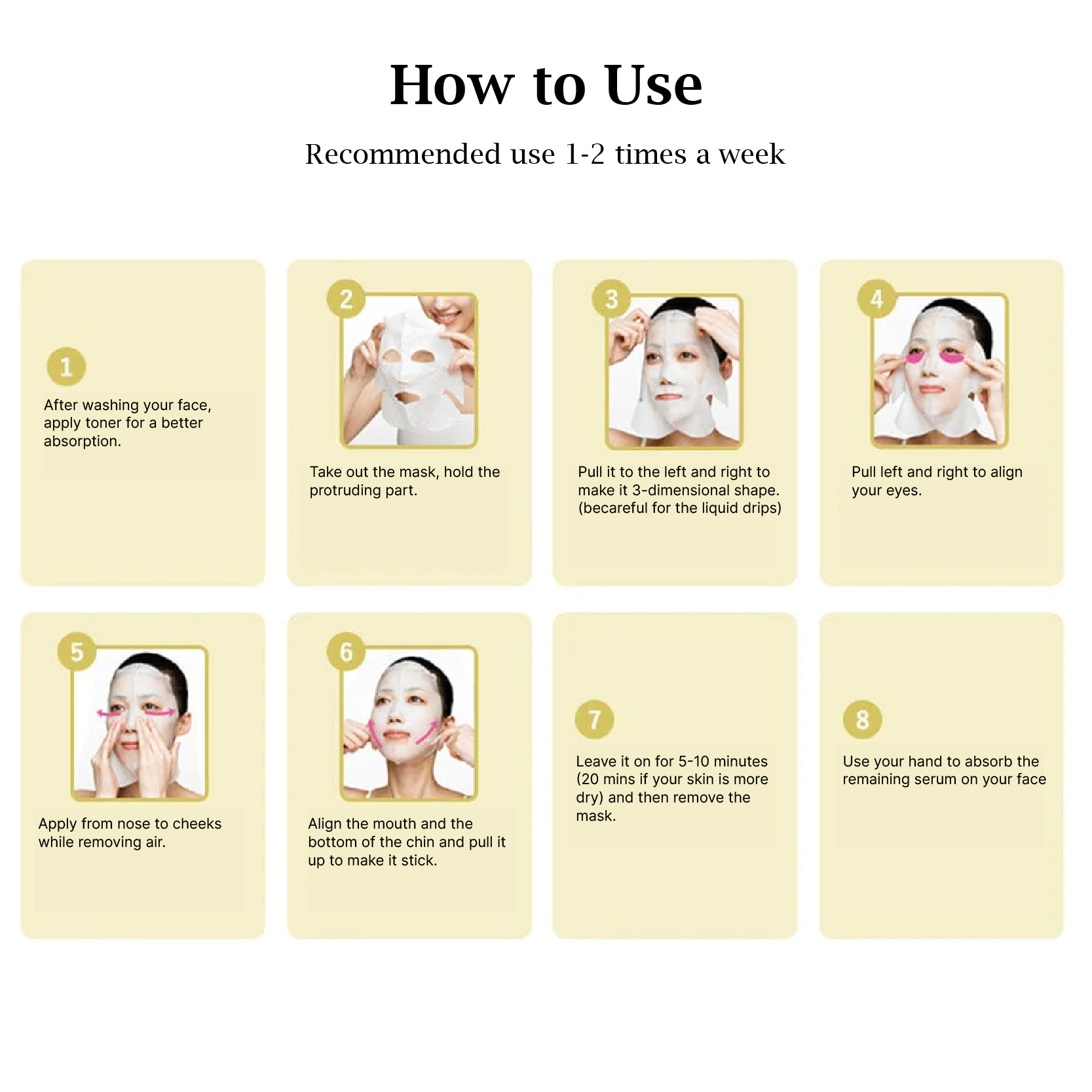 How to Use

Recommended use 1-2 times a week

1

After washing your face, apply toner for a better absorption.

2

Take out the mask, hold the protruding part.

3

Pull it to the left and right to make it 3-dimensional shape. (becareful for the liquid drips)

4

Pull left and right to align your eyes.

5

Apply from nose to cheeks while removing air.

6

Align the mouth and the bottom of the chin and pull it up to make it stick.

7

Leave it on for 5-10 minutes (20 mins if your skin is more dry) and then remove the mask.

8

Use your hand to absorb the remaining serum on your face