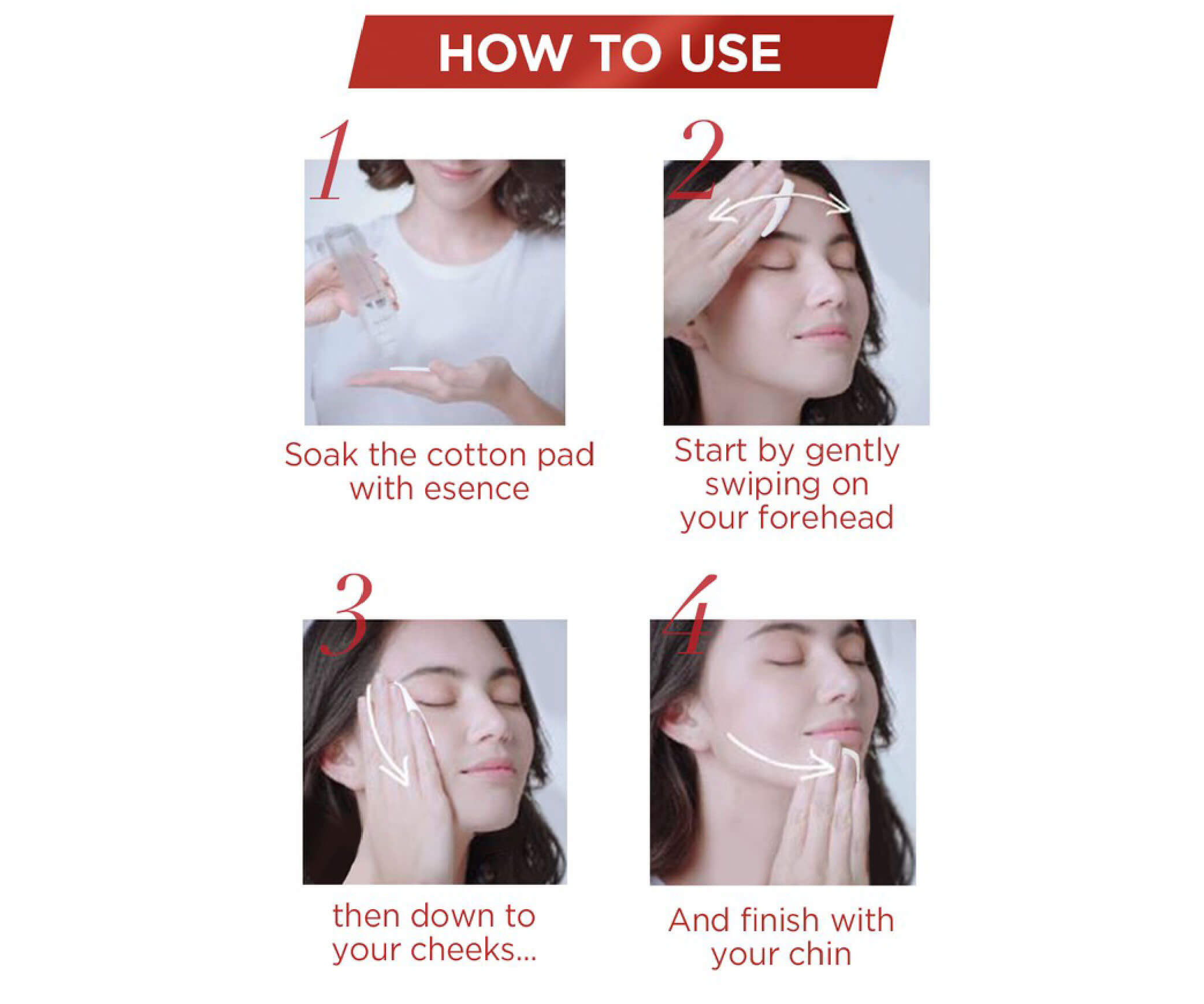 HOW TO USE

1

Soak the cotton pad with esence

2

Start by gently swiping on your forehead

3

then down to your cheeks...

4

And finish with your chin