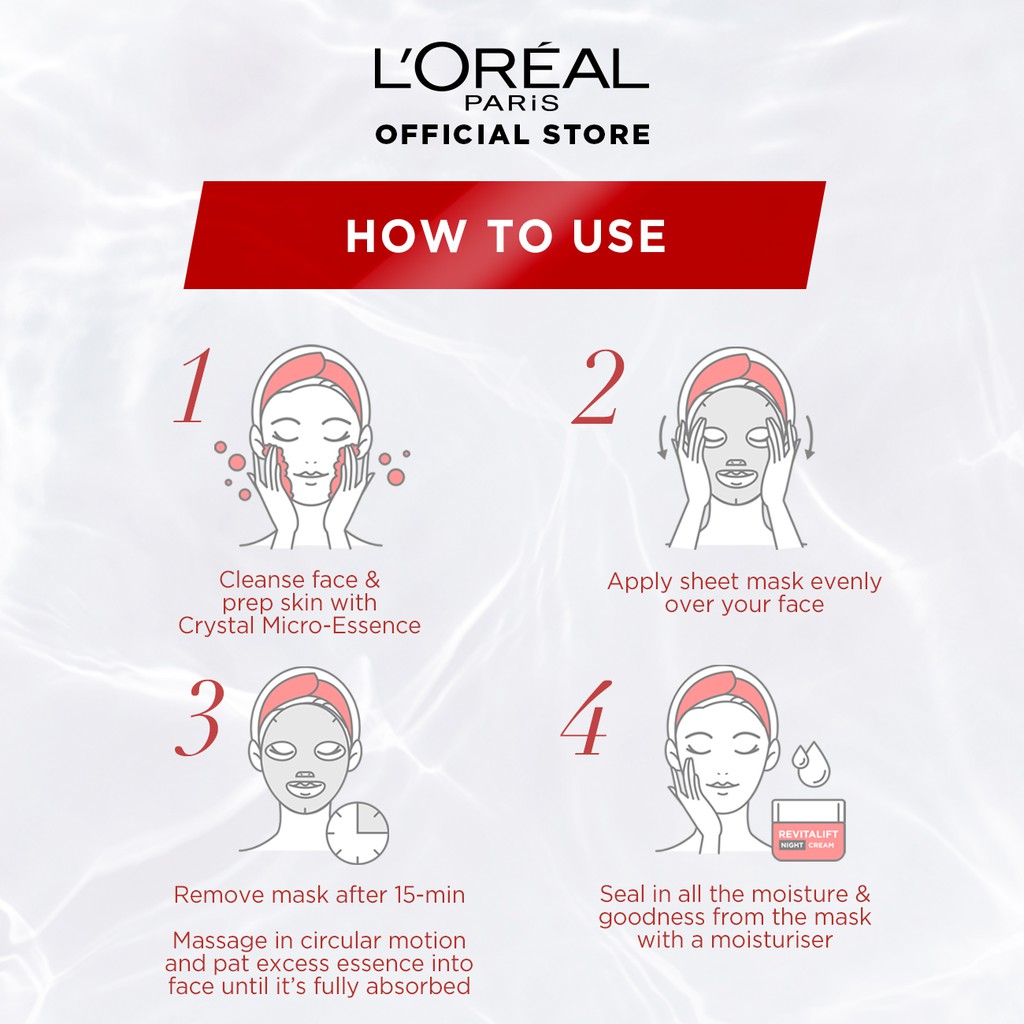 L'ORÉAL
PARiS
OFFICIAL STORE

HOW TO USE

1

Cleanse face & prep skin with Crystal Micro-Essence

2

Apply sheet mask evenly over your face

3

Remove mask after 15-min

Massage in circular motion and pat excess essence into face until it's fully absorbed

4

REVITALIFT
NIGHT CREAM

Seal in all the moisture & goodness from the mask with a moisturiser