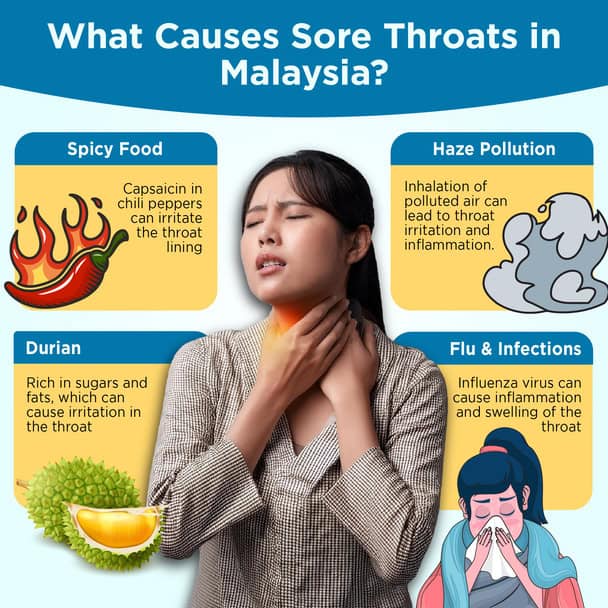 What Causes Sore Throats in Malaysia?

Spicy Food

Capsaicin in chili peppers can irritate the throat lining

Haze Pollution

Inhalation of polluted air can lead to throat irritation and inflammation.

Durian

Rich in sugars and fats, which can cause irritation in the throat

Flu & Infections

Influenza virus can cause inflammation and swelling of the throat