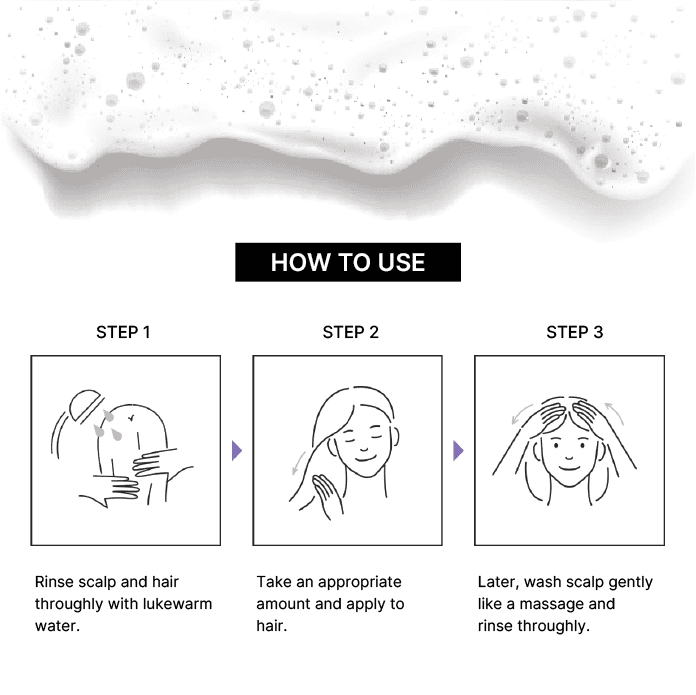 HOW TO USE

STEP 1

Rinse scalp and hair throughly with lukewarm water.

STEP 2

Take an appropriate amount and apply to hair.

STEP 3

Later, wash scalp gently like a massage and rinse throughly.