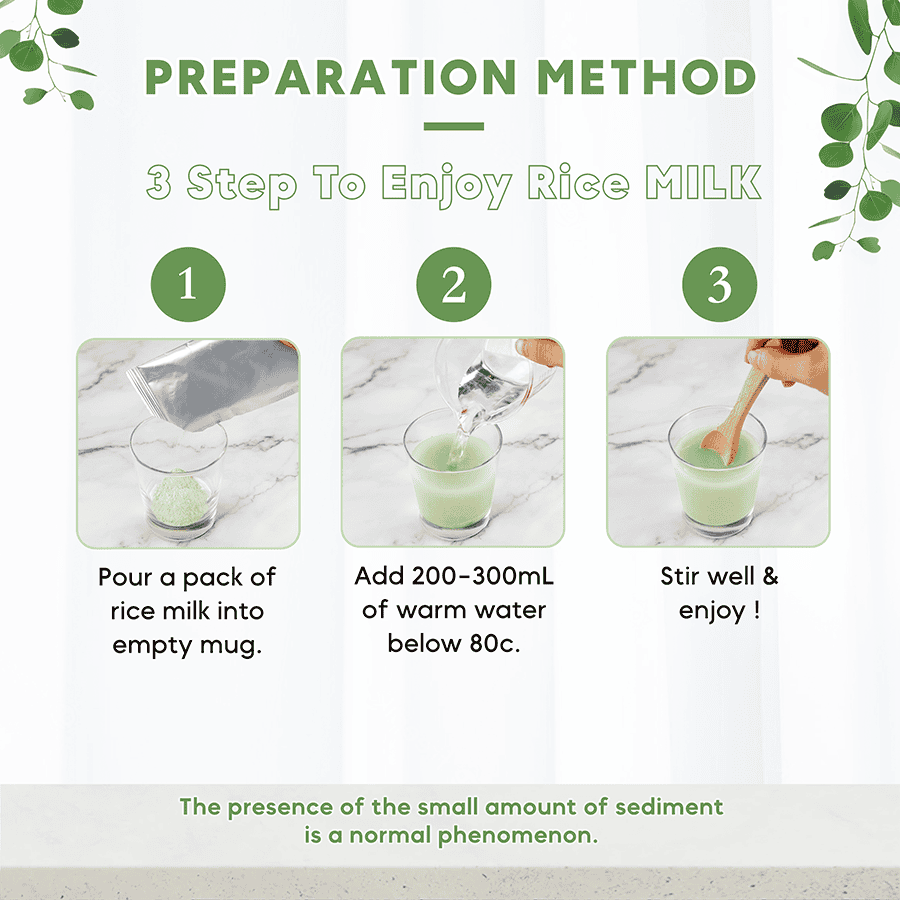 PREPARATION METHOD

3 Step To Enjoy Rice MILK

1

Pour a pack of rice milk into empty mug.

2

Add 200-300mL of warm water below 80c.

3

Stir well & enjoy !

The presence of the small amount of sediment is a normal phenomenon.