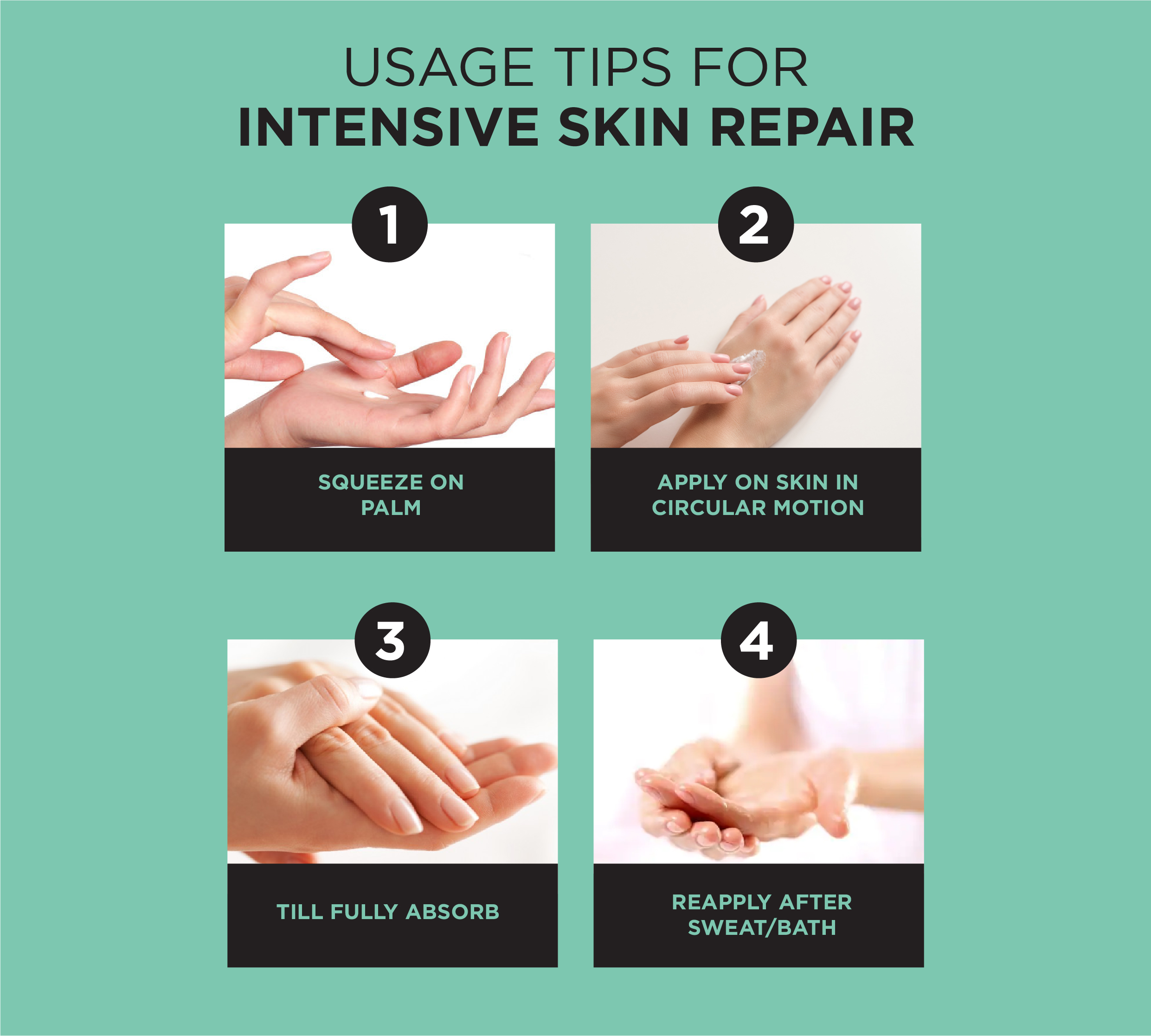 USAGE TIPS FOR
INTENSIVE SKIN REPAIR

1

SQUEEZE ON PALM

2

APPLY ON SKIN IN CIRCULAR MOTION

3

TILL FULLY ABSORB

4

REAPPLY AFTER SWEAT/BATH