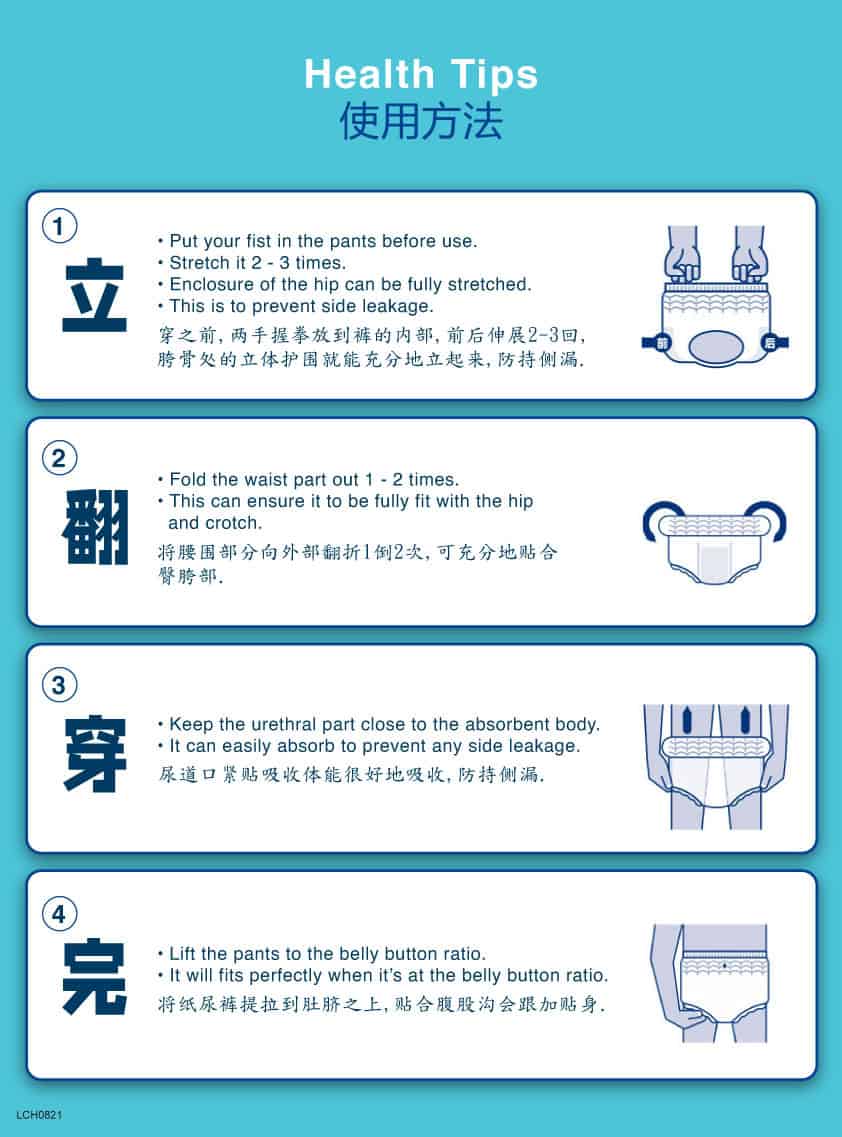 Health Tips
使用方法

1
立
• Put your fist in the pants before use.
• Stretch it 2 - 3 times.
• Enclosure of the hip can be fully stretched.
• This is to prevent side leakage.
穿之前, 两手握拳放到裤的内部, 前后伸展2-3回, 胯骨处的立体护围就能充分地立起来, 防持侧漏.
前
后

2
翻
• Fold the waist part out 1 - 2 times.
• This can ensure it to be fully fit with the hip and crotch.
将腰围部分向外部翻折1倒2次, 可充分地贴合臀胯部.

3
穿
• Keep the urethral part close to the absorbent body.
• It can easily absorb to prevent any side leakage.
尿道口紧贴吸收体能很好地吸收, 防持侧漏.

4
完
• Lift the pants to the belly button ratio.
• It will fits perfectly when it's at the belly button ratio.
将纸尿裤提拉到肚脐之上, 贴合腹股沟会跟加贴身.

LCH0821