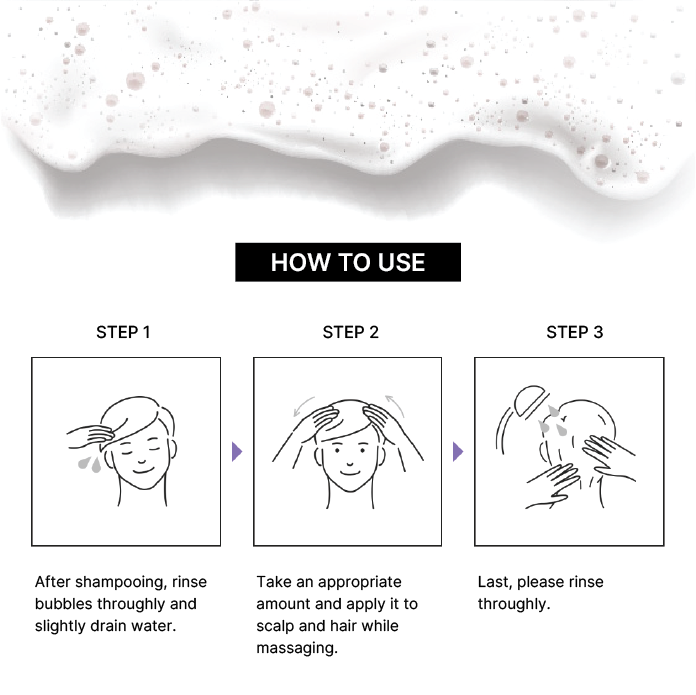 HOW TO USE

STEP 1

After shampooing, rinse bubbles throughly and slightly drain water.

STEP 2

Take an appropriate amount and apply it to scalp and hair while massaging.

STEP 3

Last, please rinse throughly.