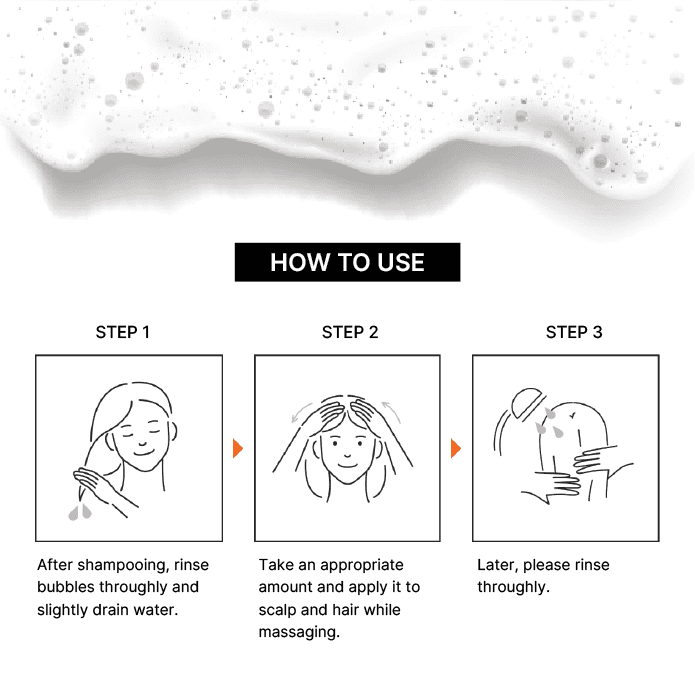 HOW TO USE

STEP 1

After shampooing, rinse bubbles throughly and slightly drain water.

STEP 2

Take an appropriate amount and apply it to scalp and hair while massaging.

STEP 3

Later, please rinse throughly.