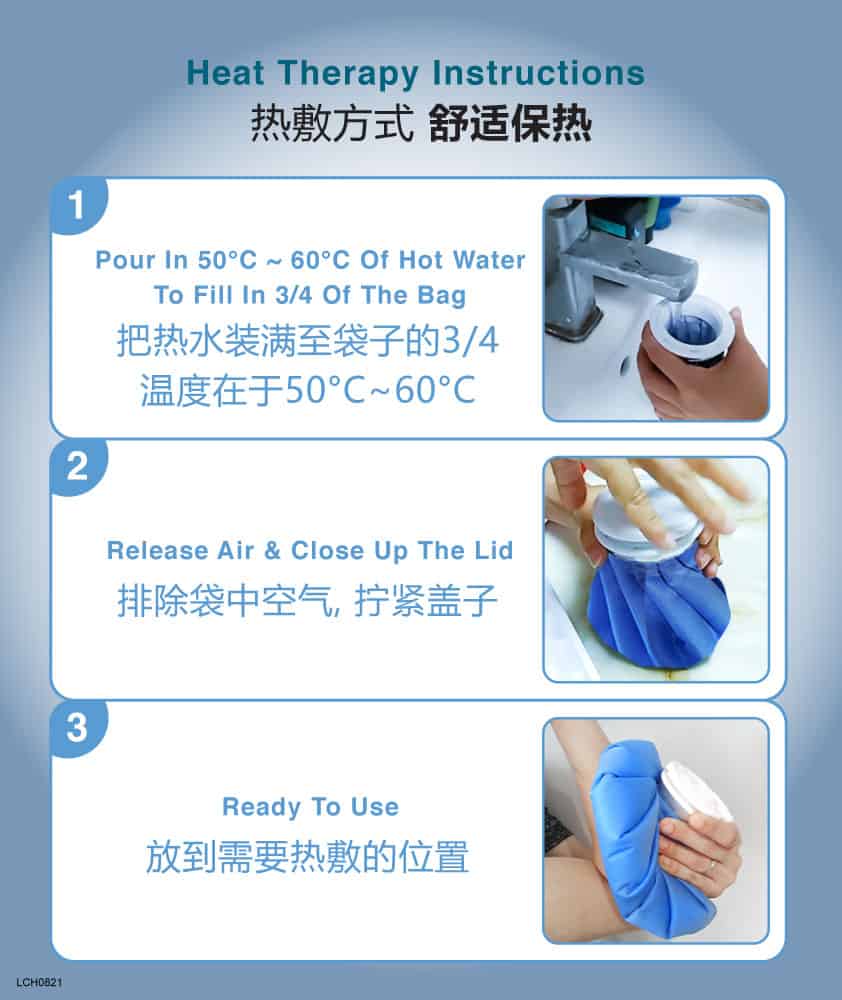 Heat Therapy Instructions
热敷方式 舒适保热

1

Pour In 50°C ~ 60°C Of Hot Water To Fill In 3/4 Of The Bag
把热水装满至袋子的3/4
温度在于50°C~60°C

2

Release Air & Close Up The Lid
排除袋中空气, 拧紧盖子

3

Ready To Use
放到需要热敷的位置

LCH0821