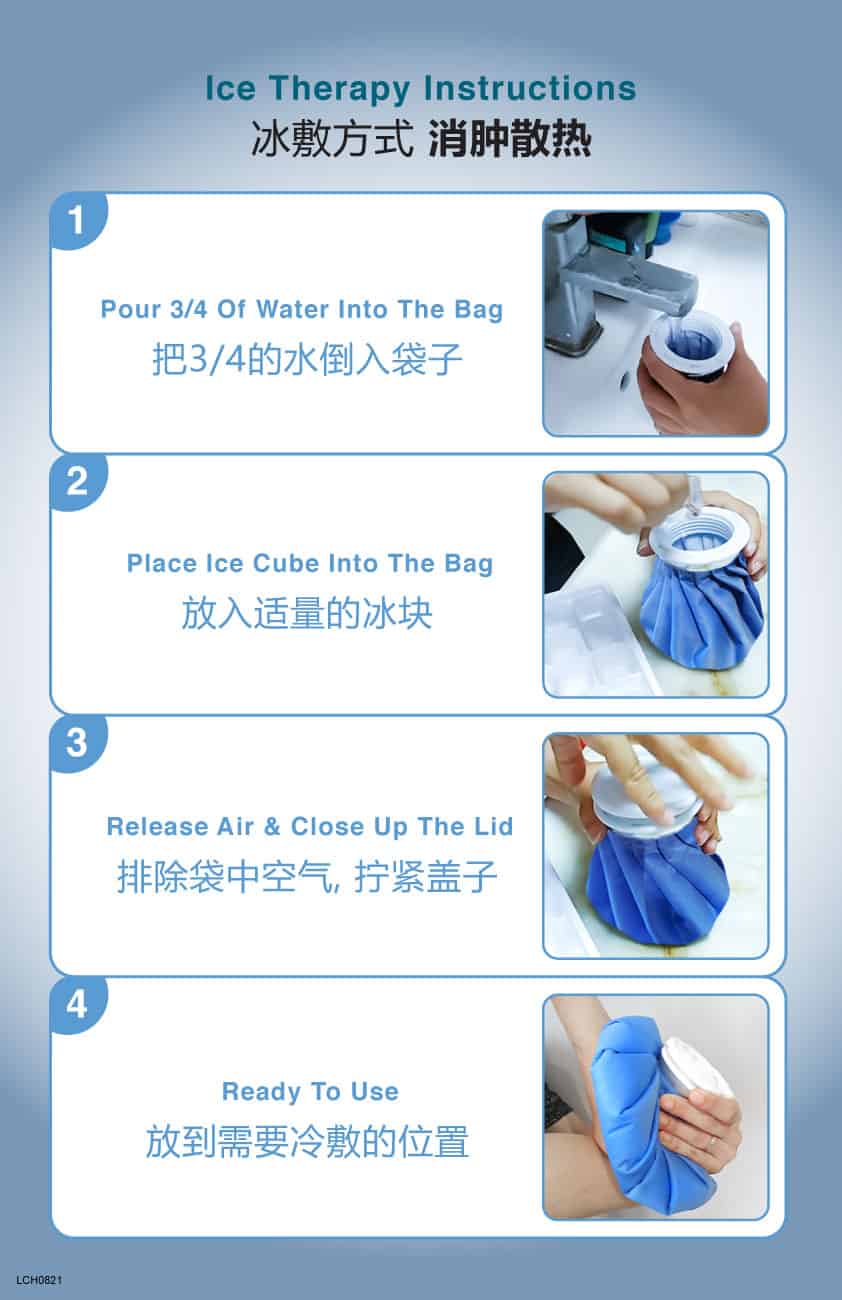 Ice Therapy Instructions
冰敷方式 消肿散热

1

Pour 3/4 Of Water Into The Bag
把3/4的水倒入袋子

2

Place Ice Cube Into The Bag
放入适量的冰块

3

Release Air & Close Up The Lid
排除袋中空气, 拧紧盖子

4

Ready To Use
放到需要冷敷的位置

LCH0821