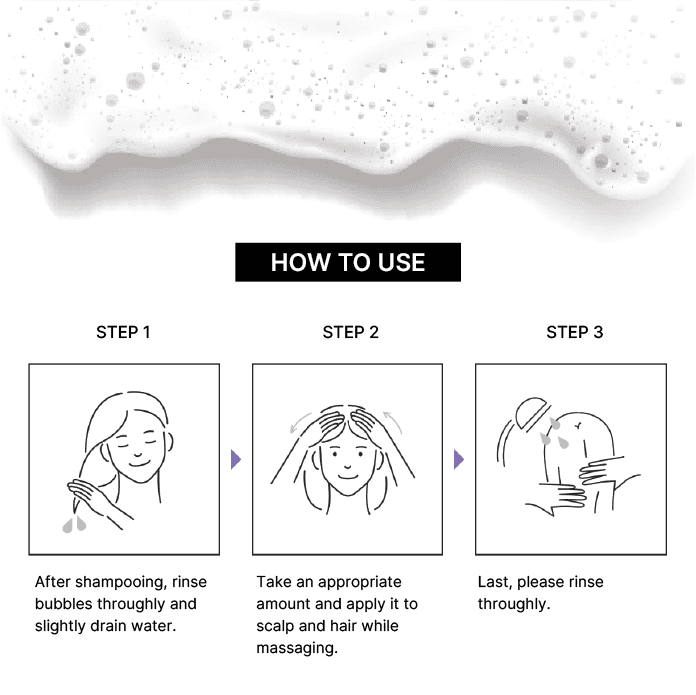 HOW TO USE

STEP 1

After shampooing, rinse bubbles throughly and slightly drain water.

STEP 2

Take an appropriate amount and apply it to scalp and hair while massaging.

STEP 3

Last, please rinse throughly.